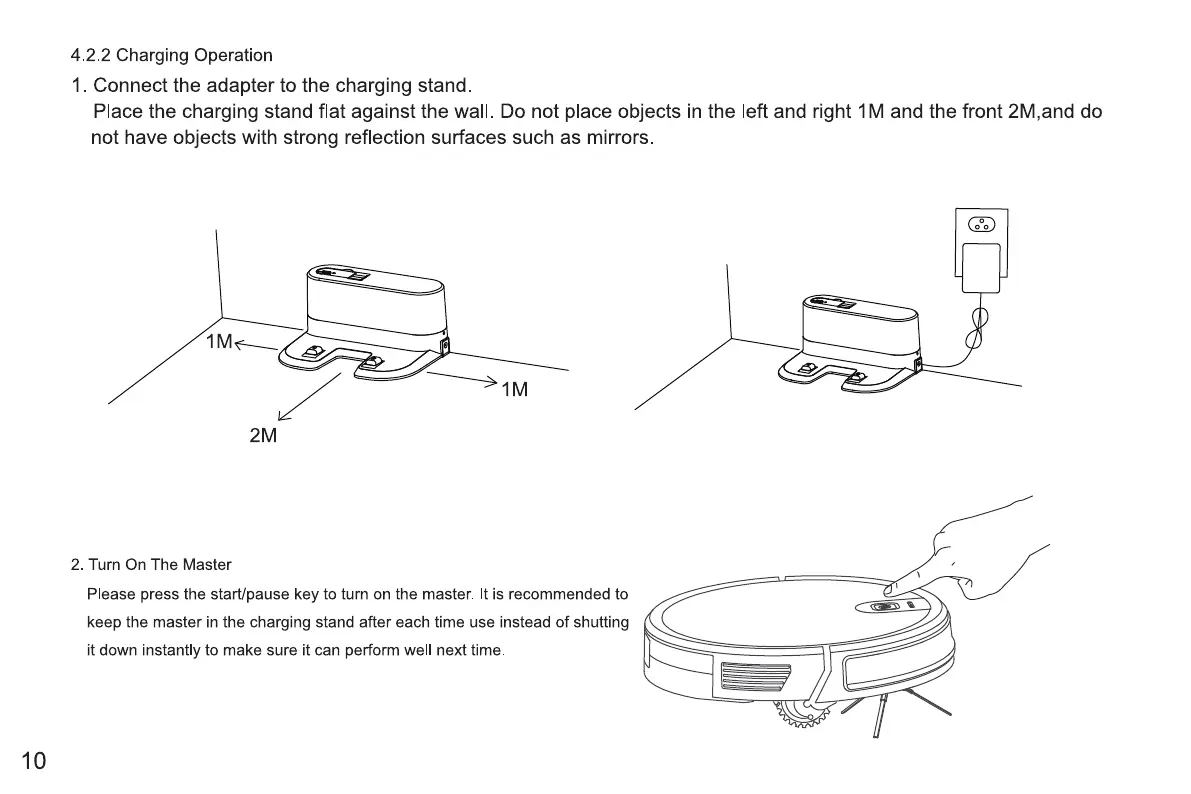 4.2.2 Charging Operation

1. Connect the adapter to the charging stand.
Place the charging stand flat against the wall. Do not place objects in the left and right 1M and the front 2M,and do not have objects with strong reflection surfaces such as mirrors.

1M
1M
2M

2. Turn On The Master
Please press the start/pause key to turn on the master. It is recommended to keep the master in the charging stand after each time use instead of shutting it down instantly to make sure it can perform well next time.

10