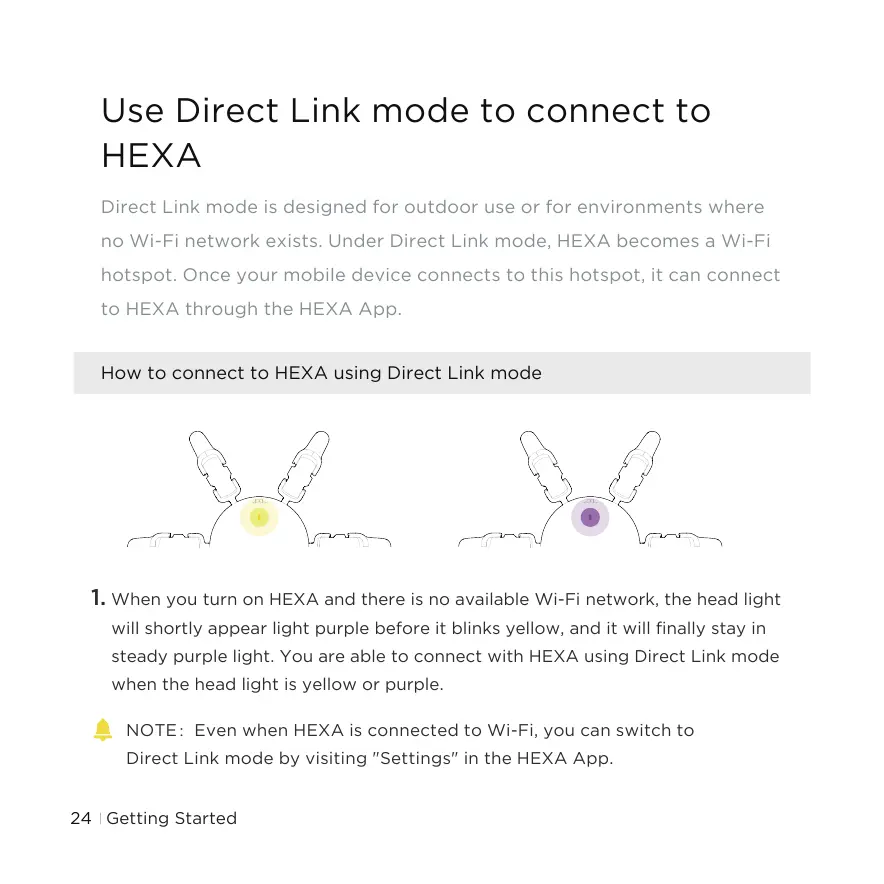 Use Direct Link mode to connect to HEXA

Direct Link mode is designed for outdoor use or for environments where no Wi-Fi network exists. Under Direct Link mode, HEXA becomes a Wi-Fi hotspot. Once your mobile device connects to this hotspot, it can connect to HEXA through the HEXA App.

How to connect to HEXA using Direct Link mode

1. When you turn on HEXA and there is no available Wi-Fi network, the head light will shortly appear light purple before it blinks yellow, and it will finally stay in steady purple light. You are able to connect with HEXA using Direct Link mode when the head light is yellow or purple.

NOTE: Even when HEXA is connected to Wi-Fi, you can switch to Direct Link mode by visiting "Settings" in the HEXA App.

24 | Getting Started