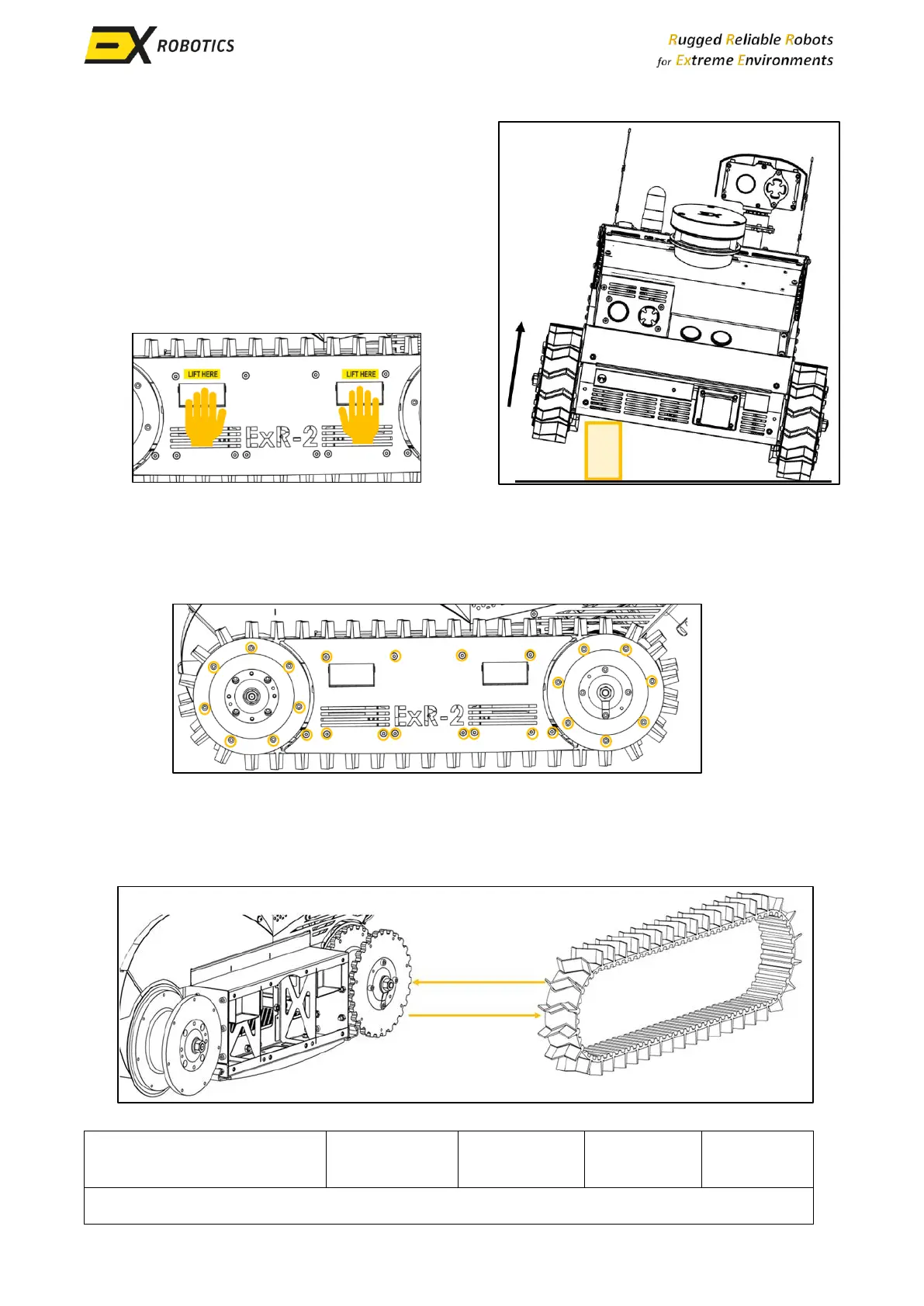 EX ROBOTICS

Rugged Reliable Robots
for Extreme Environments

LIFT HERE

LIFT HERE

ExR-2

ExR-2