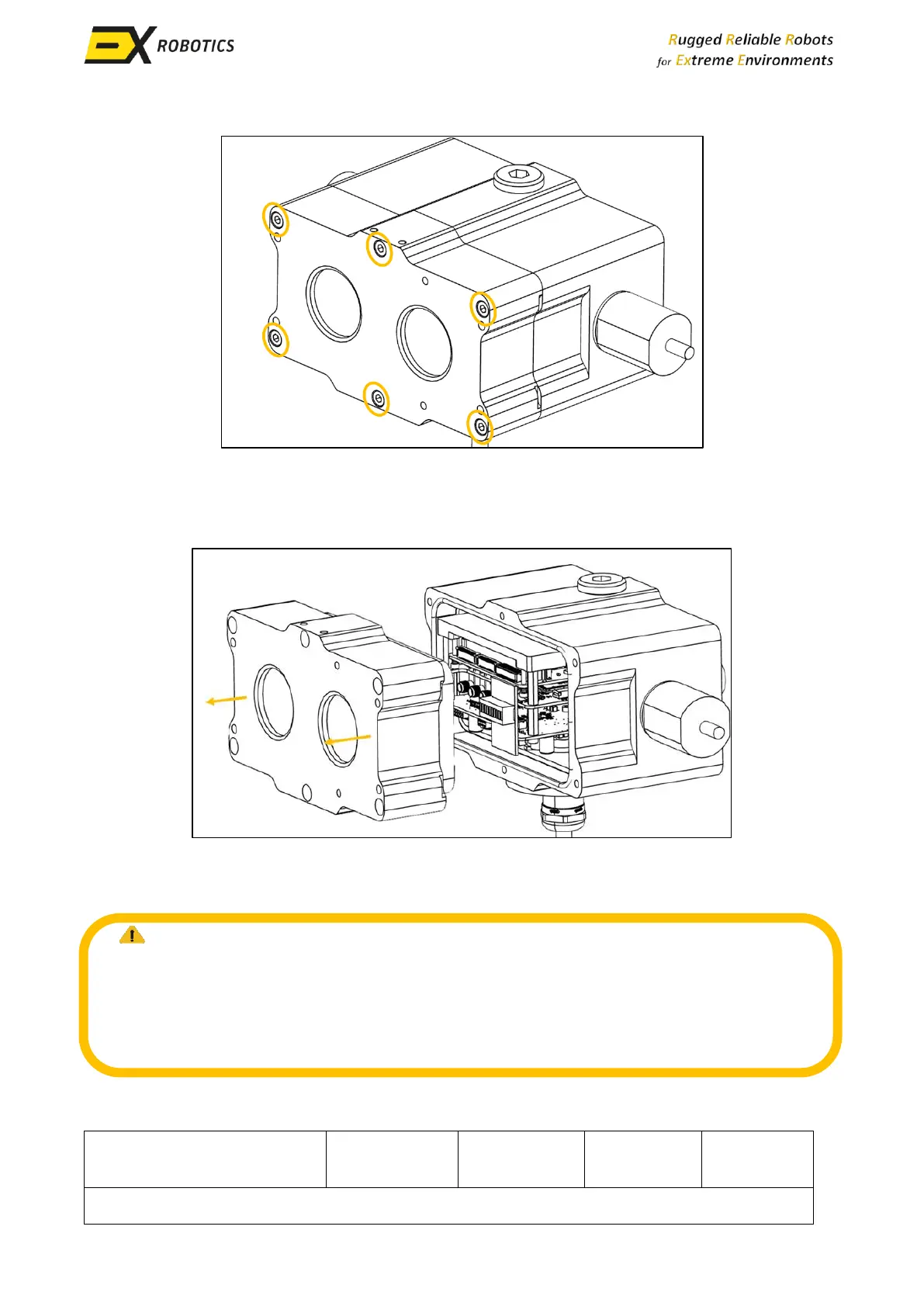 EX ROBOTICS

Rugged Reliable Robots
for Extreme Environments