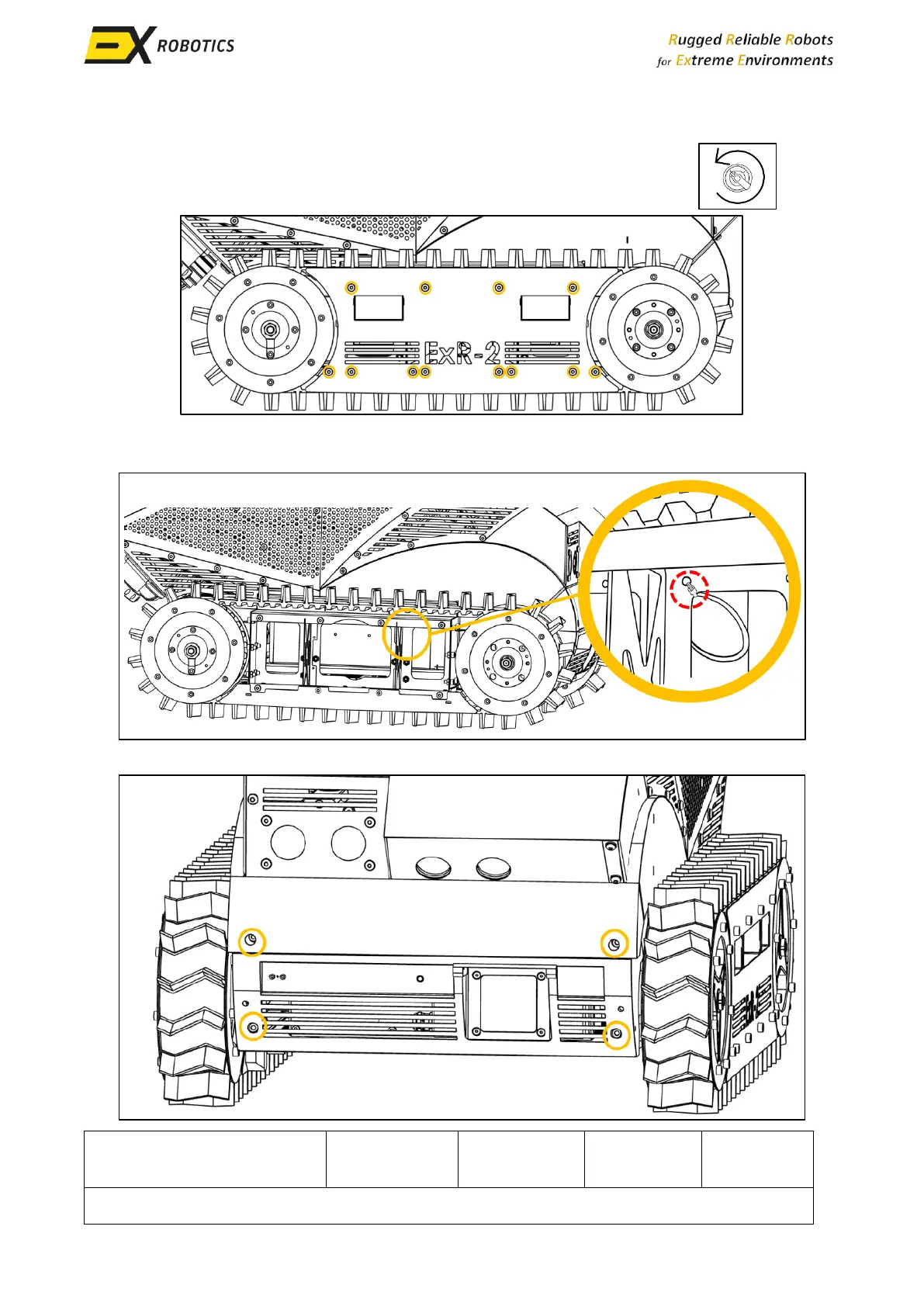 EX ROBOTICS

Rugged Reliable Robots
for Extreme Environments

ExR-2