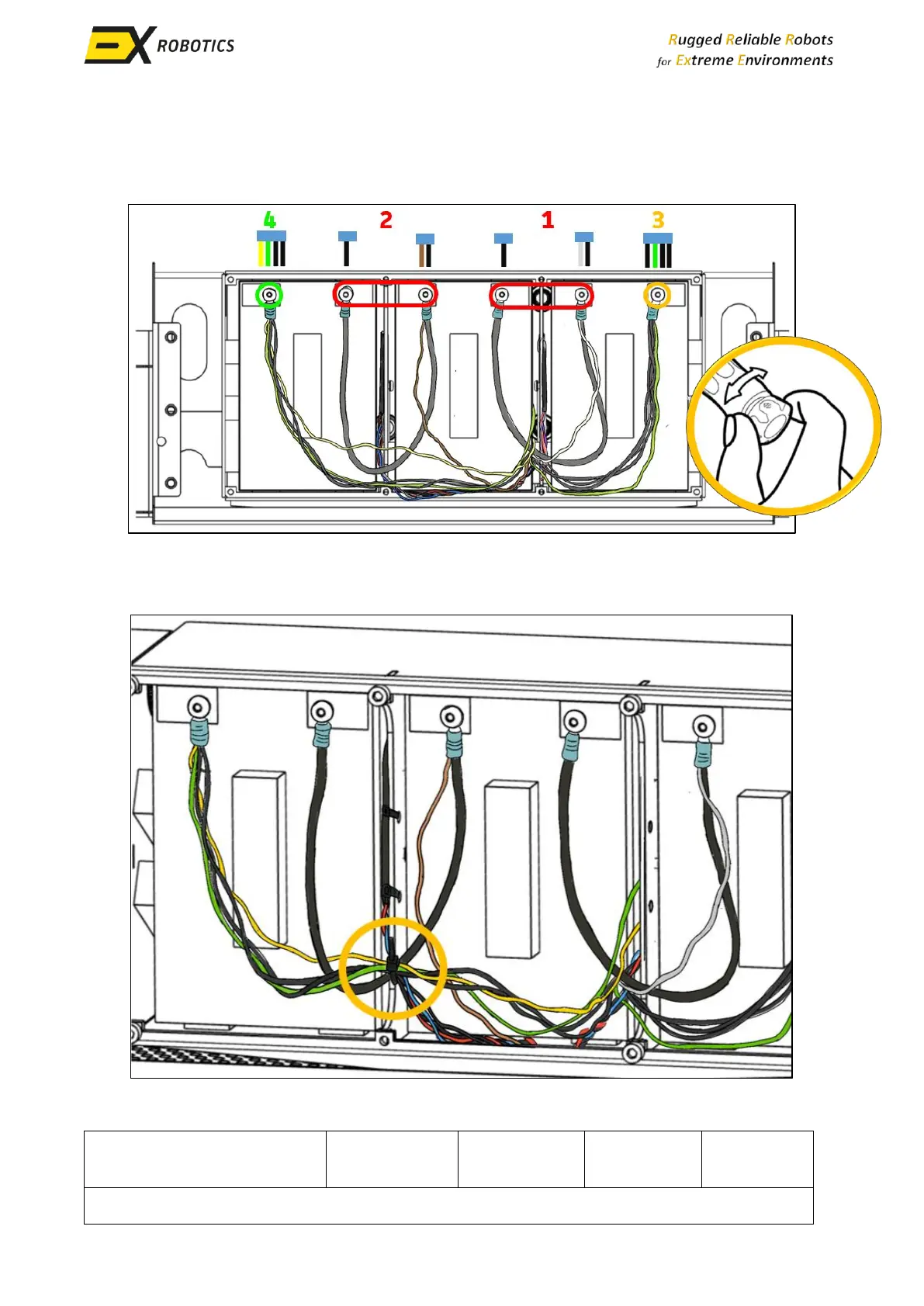 EX ROBOTICS

Rugged Reliable Robots
for Extreme Environments

4 2 1 3