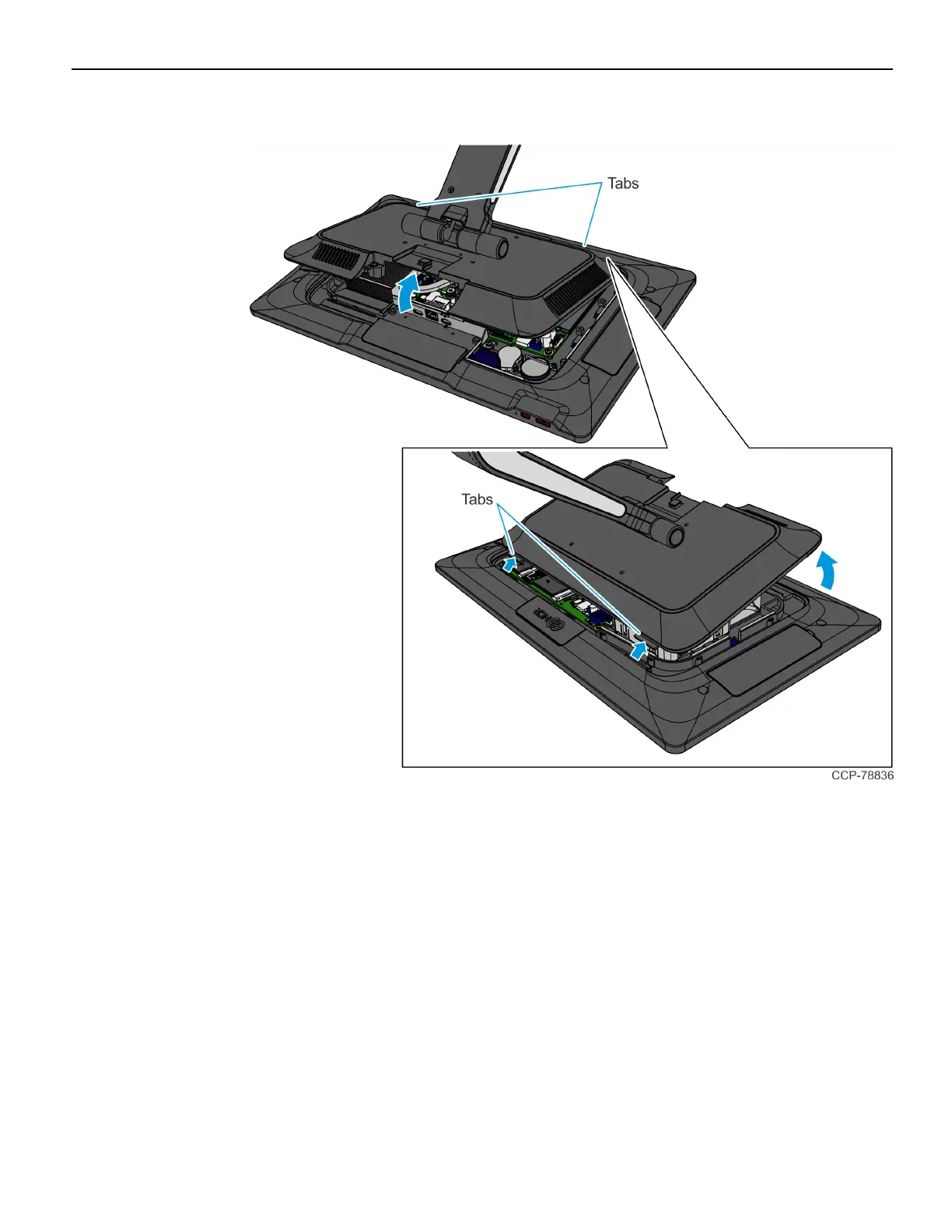 Tabs

Tabs

NCR

CCP-78836