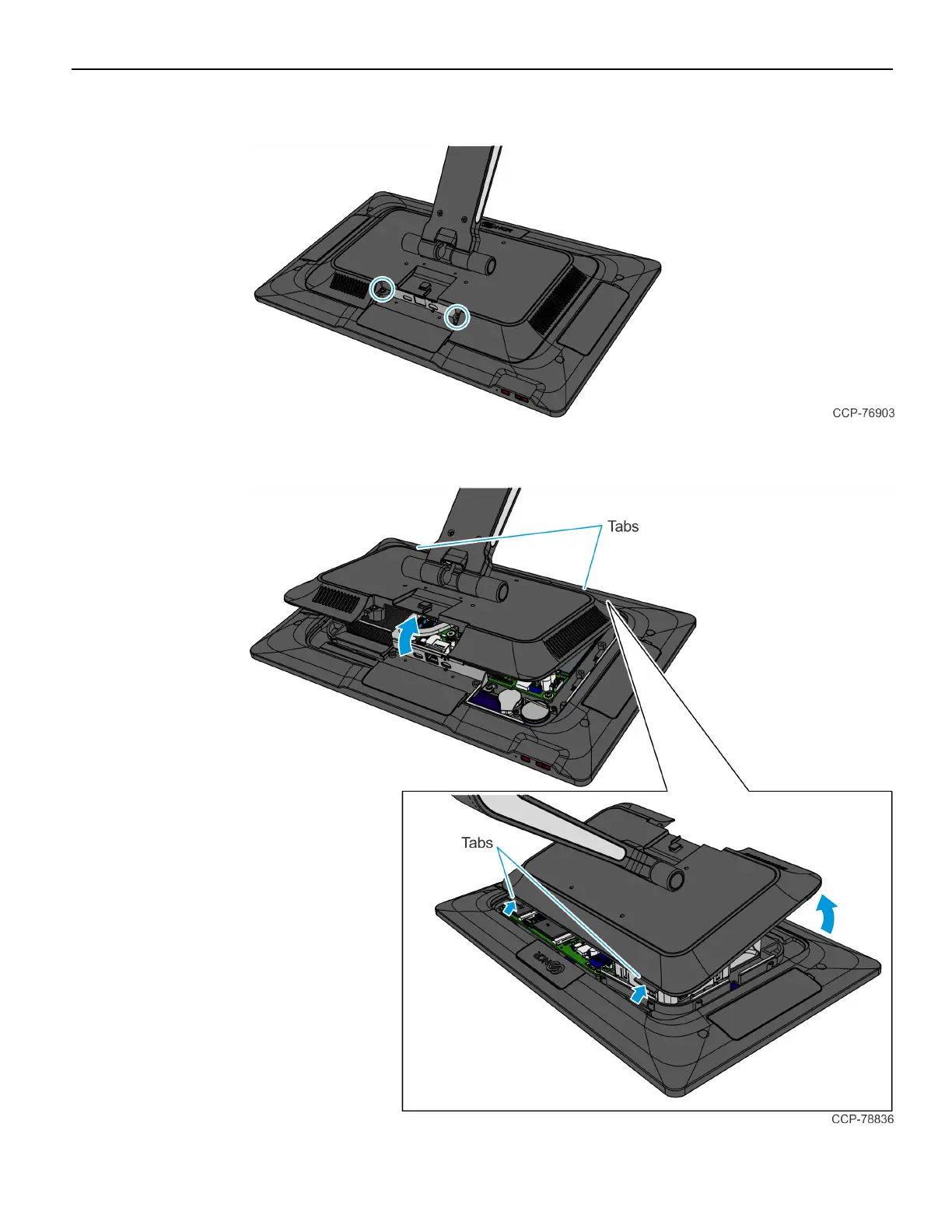 CCP-76903

Tabs

Tabs

CCP-78836