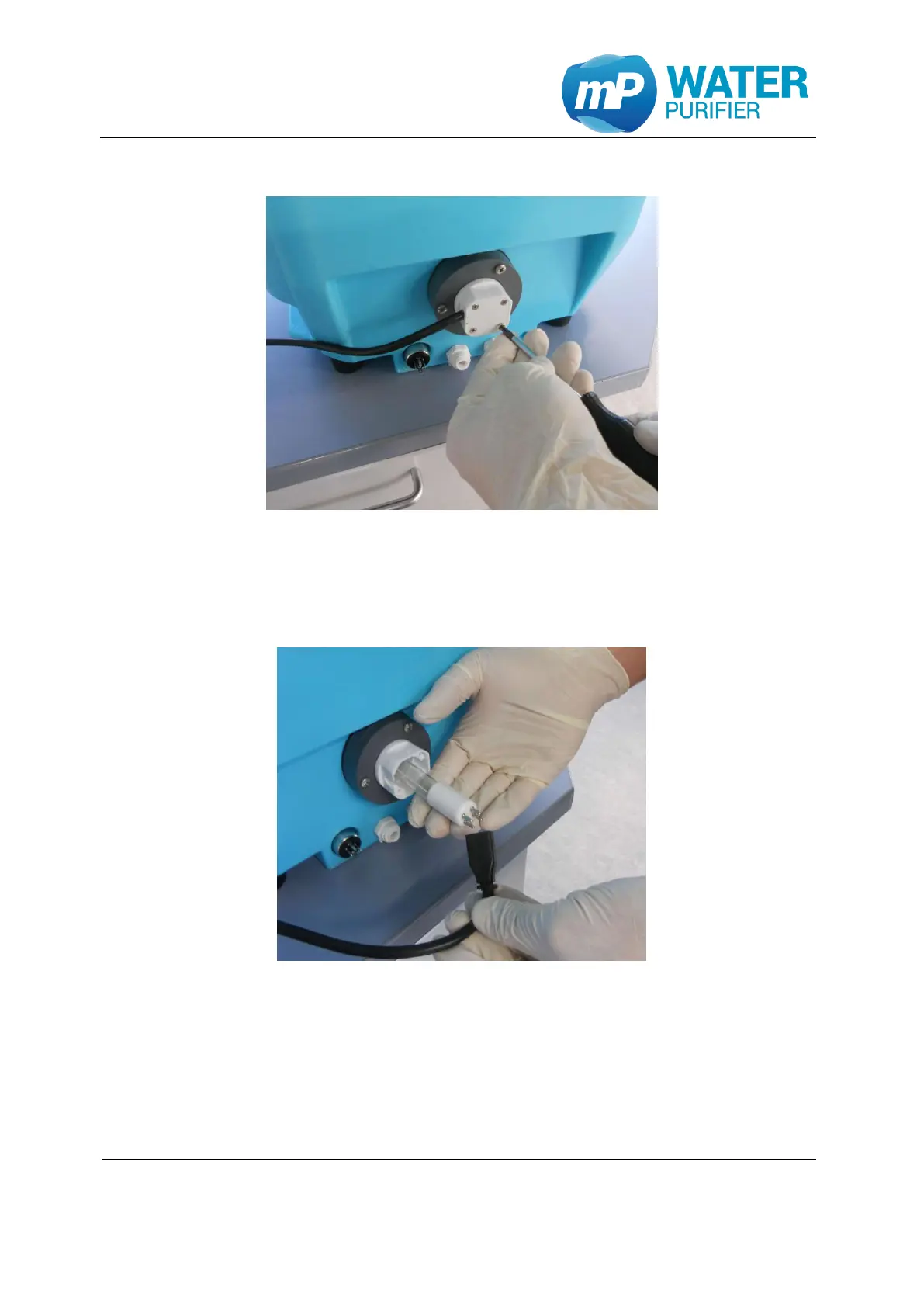 mP WATER PURIFIER