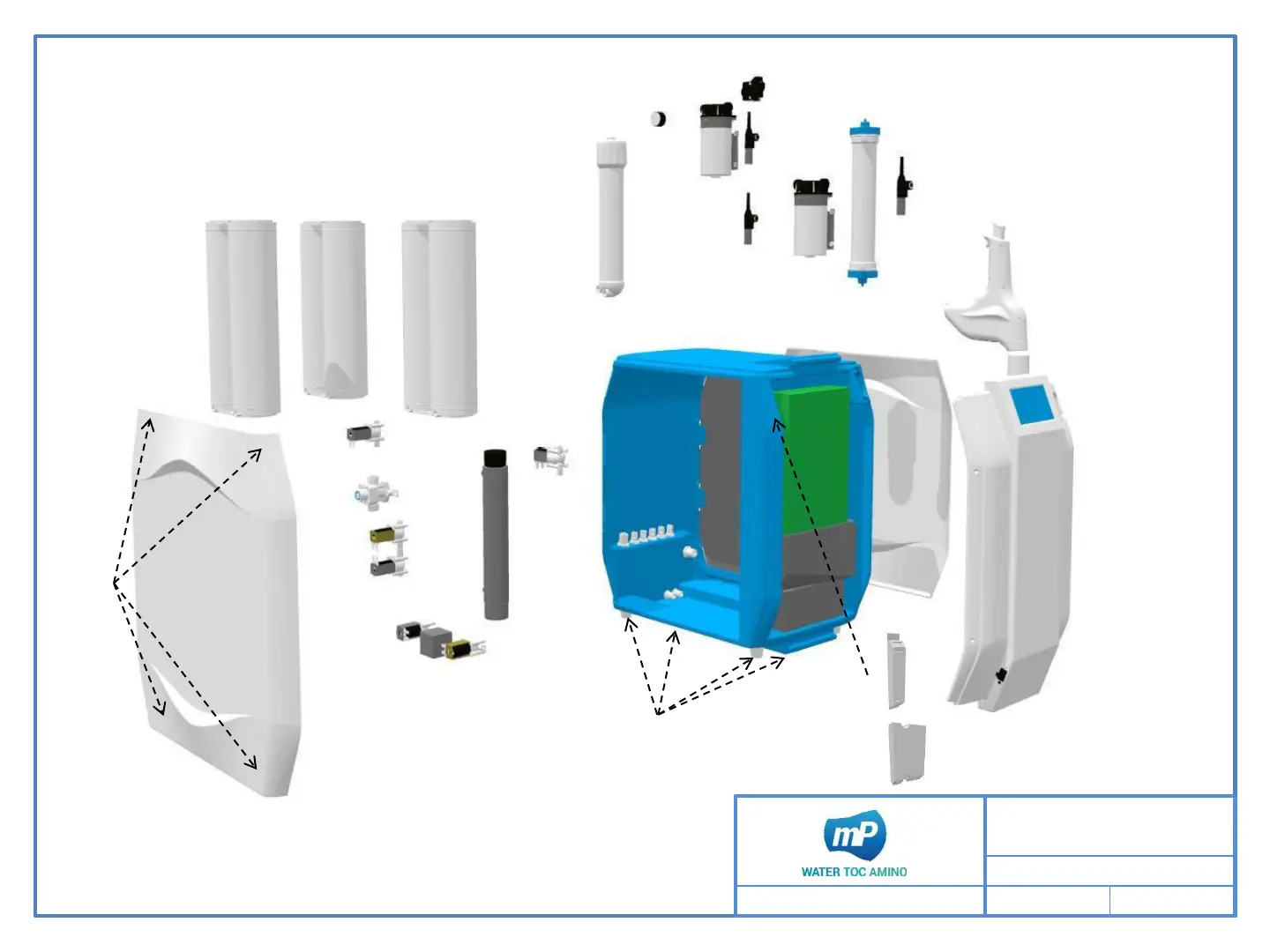 mP
WATER TOC AMINO