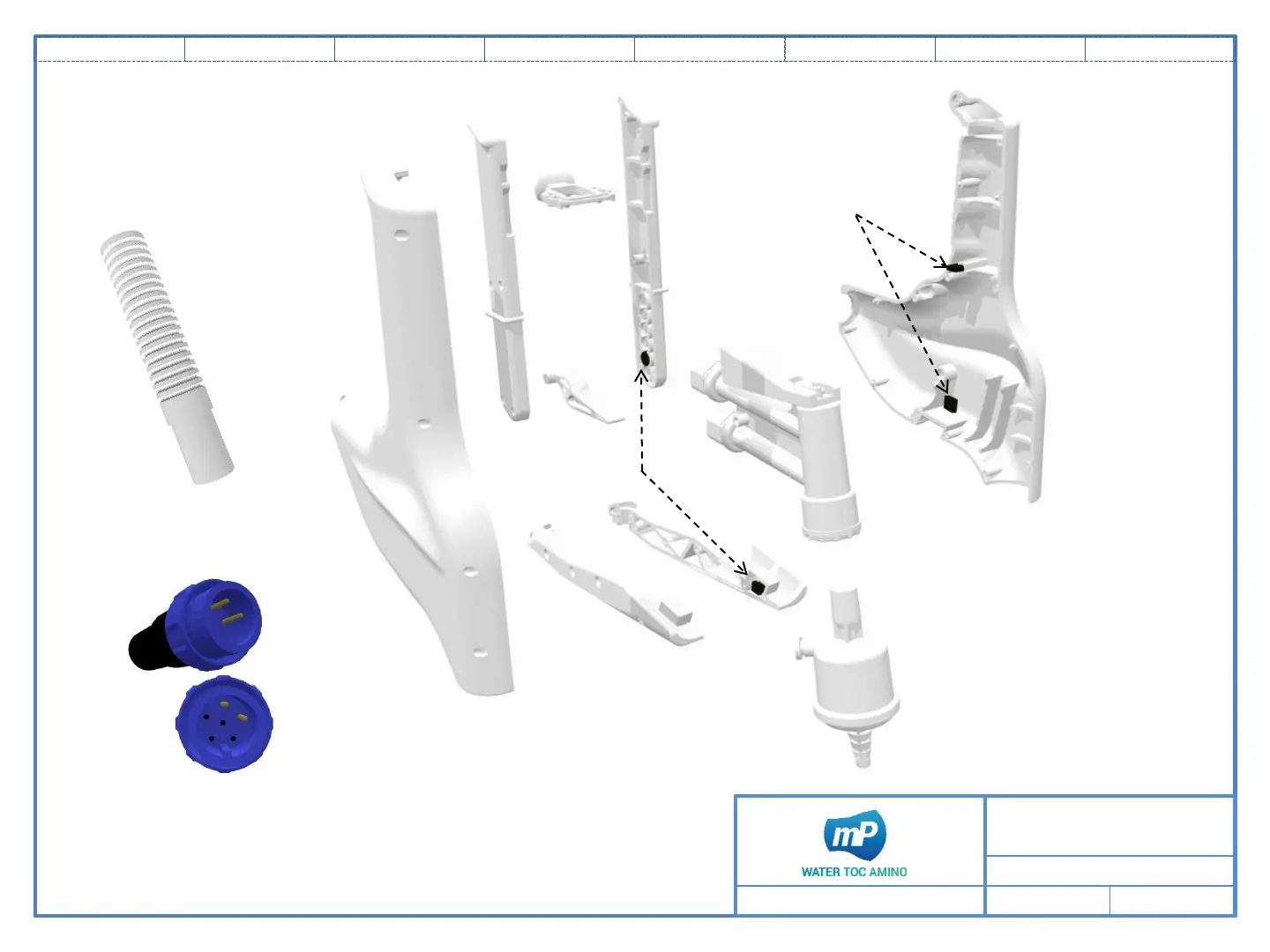 mP
WATER TOC AMINO