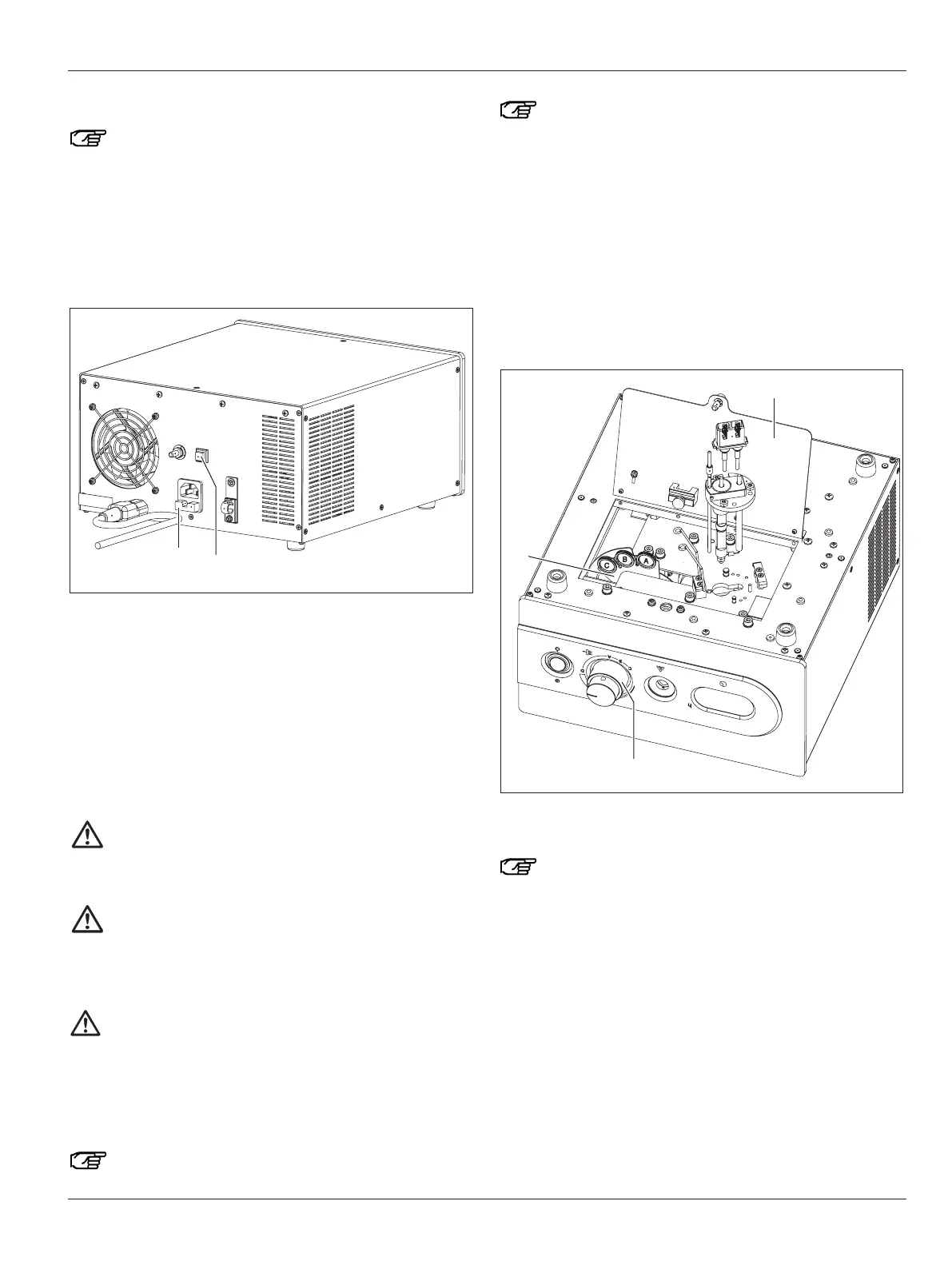 C

B

A