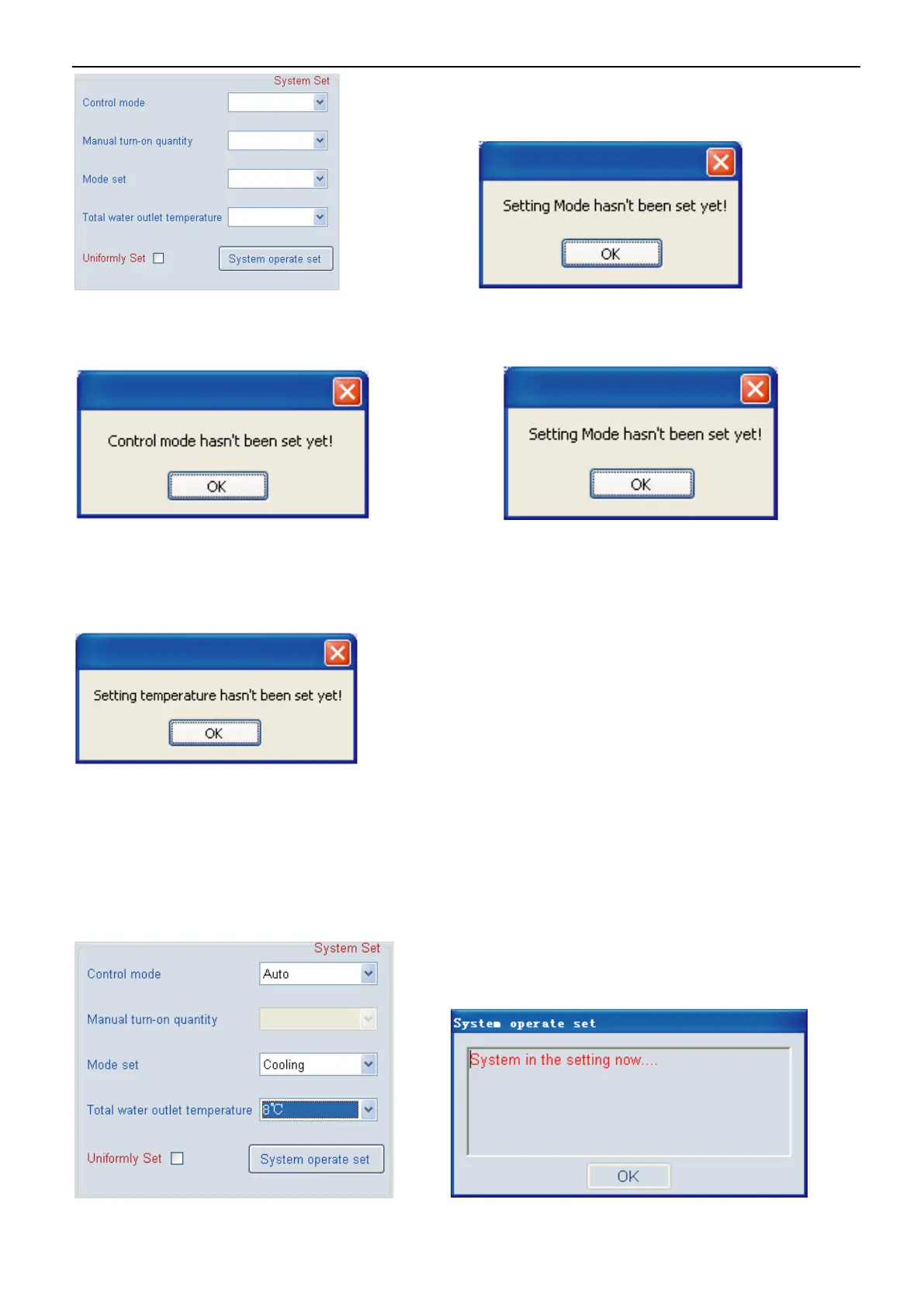 System Set

Control mode

Manual turn-on quantity

Mode set

Total water outlet temperature

Uniformly Set

System operate set

Setting Mode hasn't been set yet!

OK

Control mode hasn't been set yet!

OK

Setting Mode hasn't been set yet!

OK

Setting temperature hasn't been set yet!

OK

System Set

Control mode Auto

Manual turn-on quantity

Mode set Cooling

Total water outlet temperature 8℃

Uniformly Set

System operate set

System operate set

System in the setting now....

OK