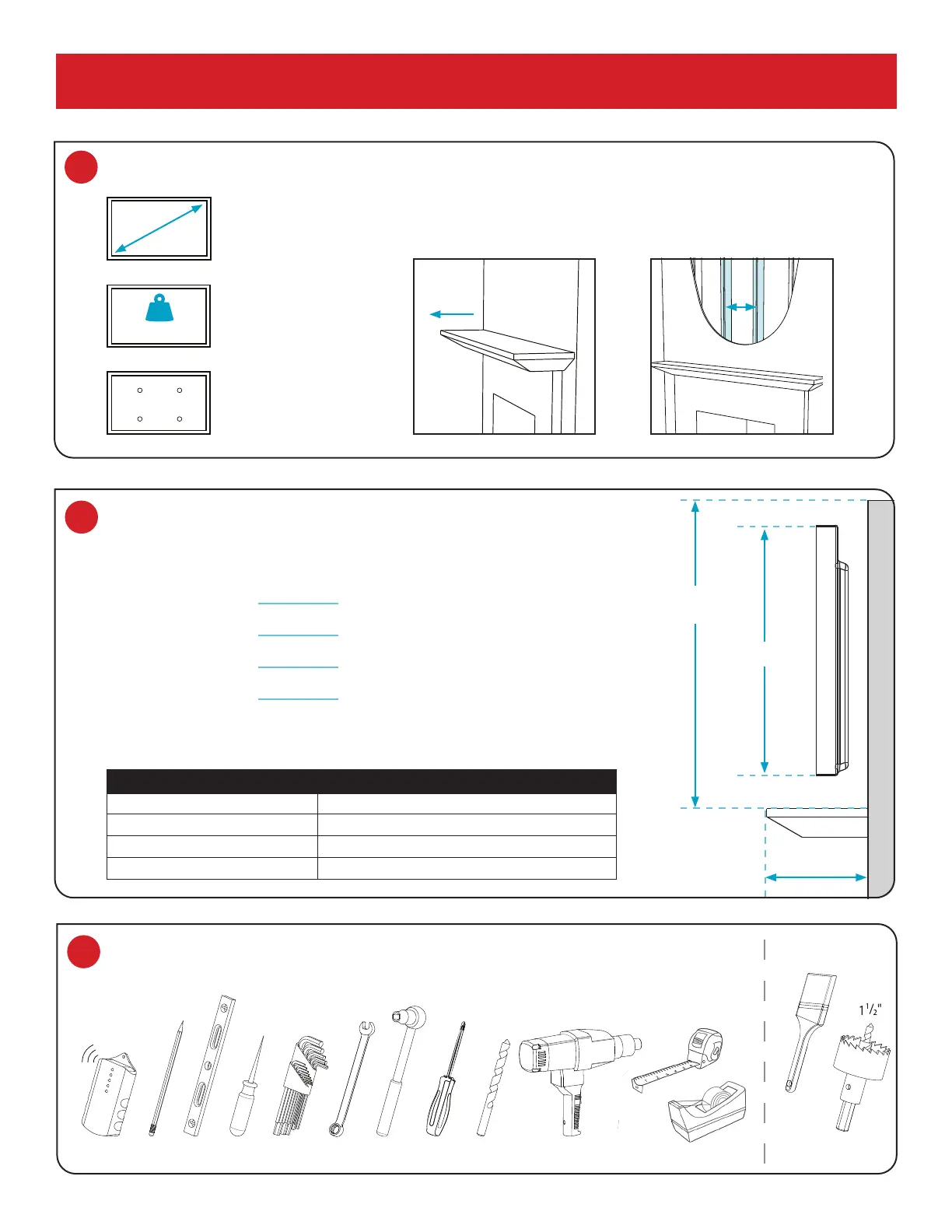 $1\frac{1}{2}$"