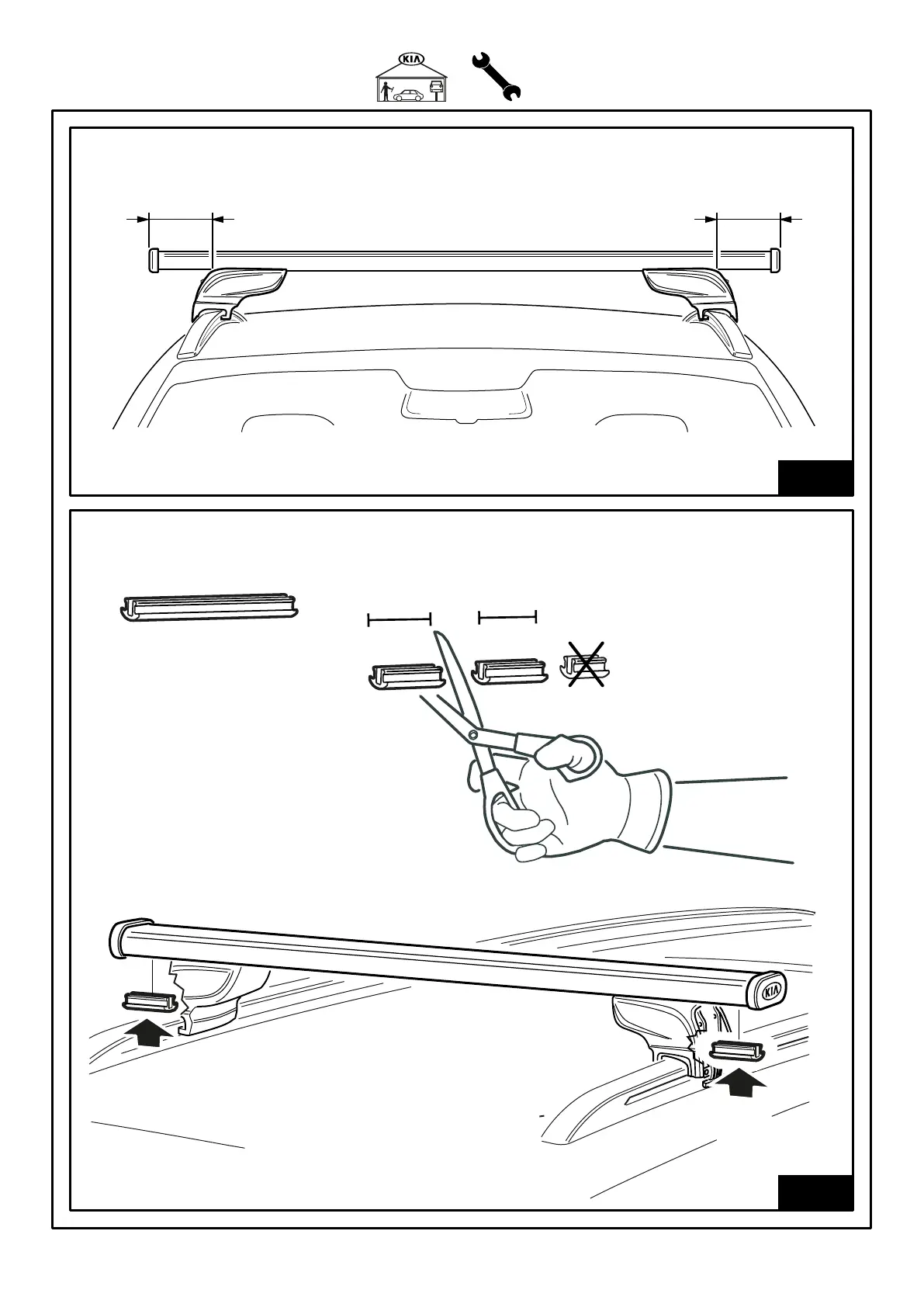 KIA

KIA