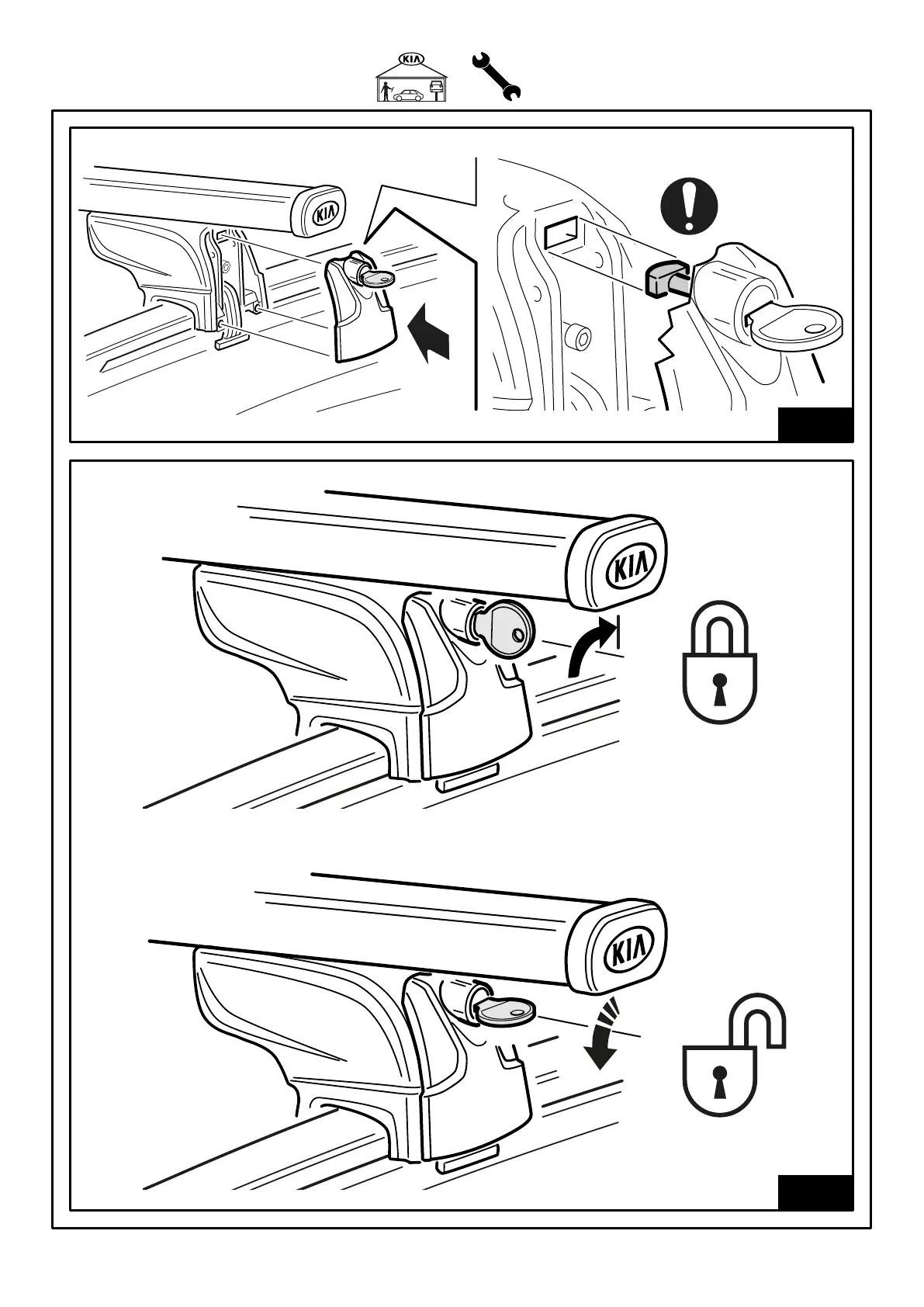 KIA

KIA

KIA

KIA