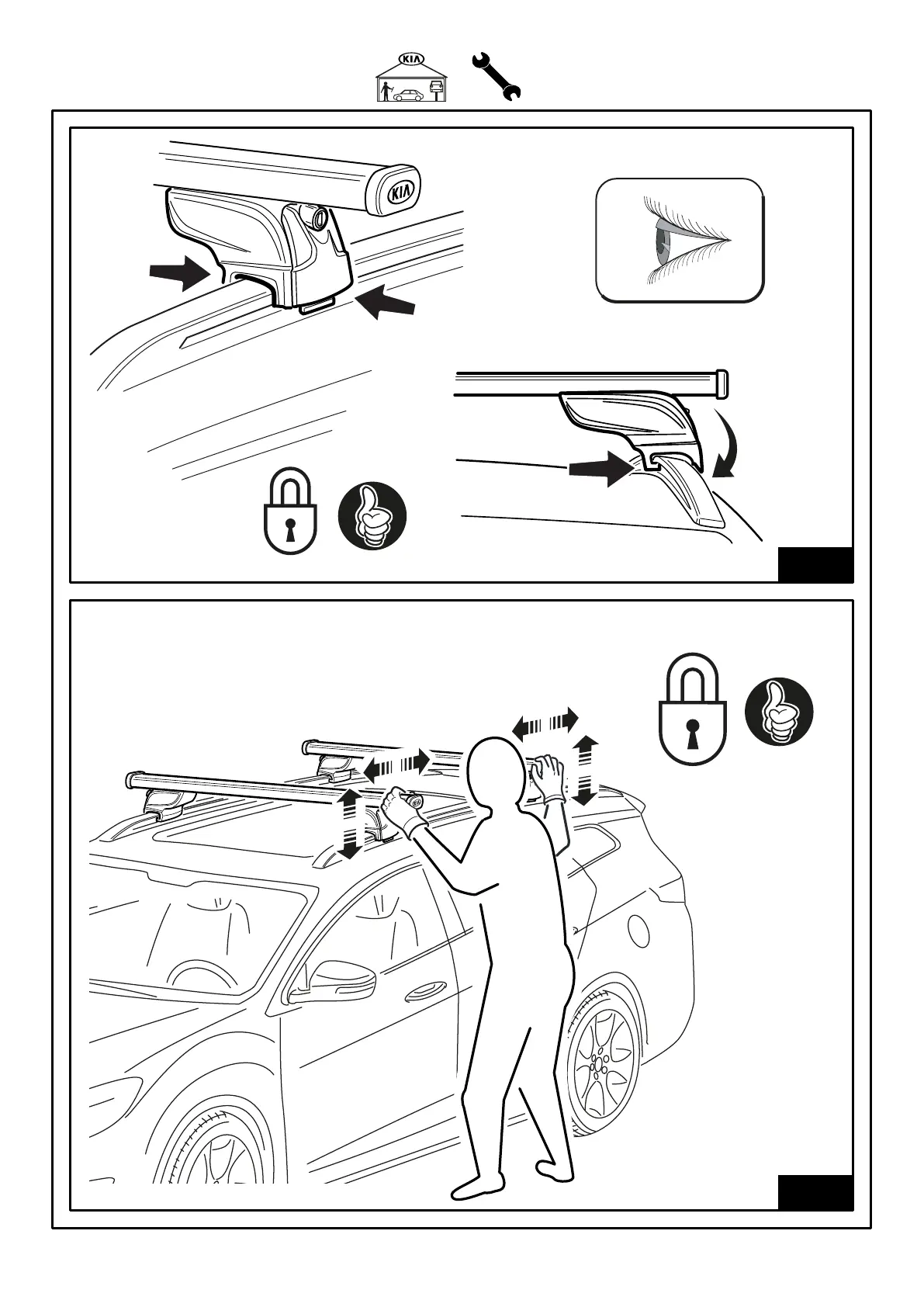 KIA

KIA