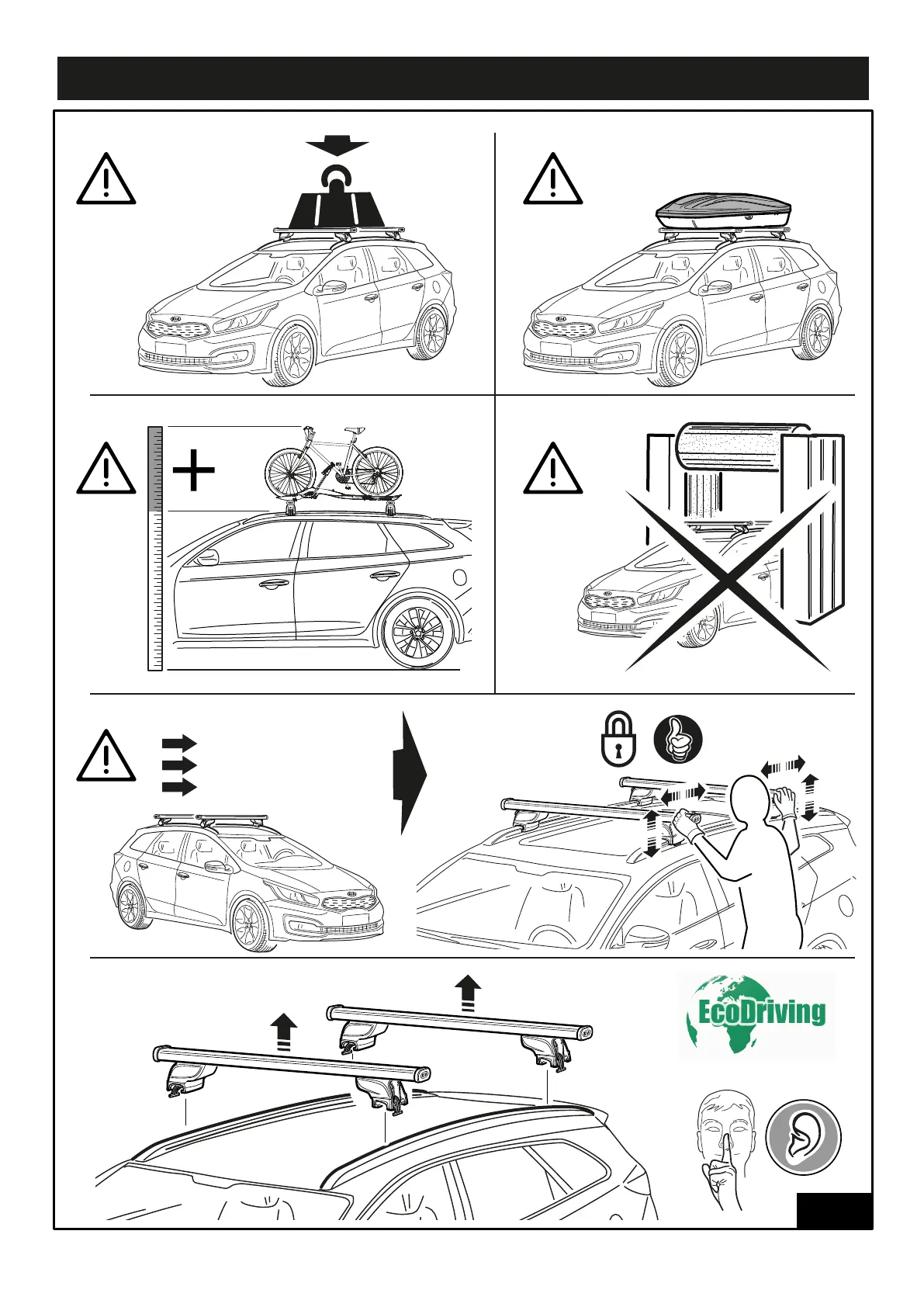 EcoDriving