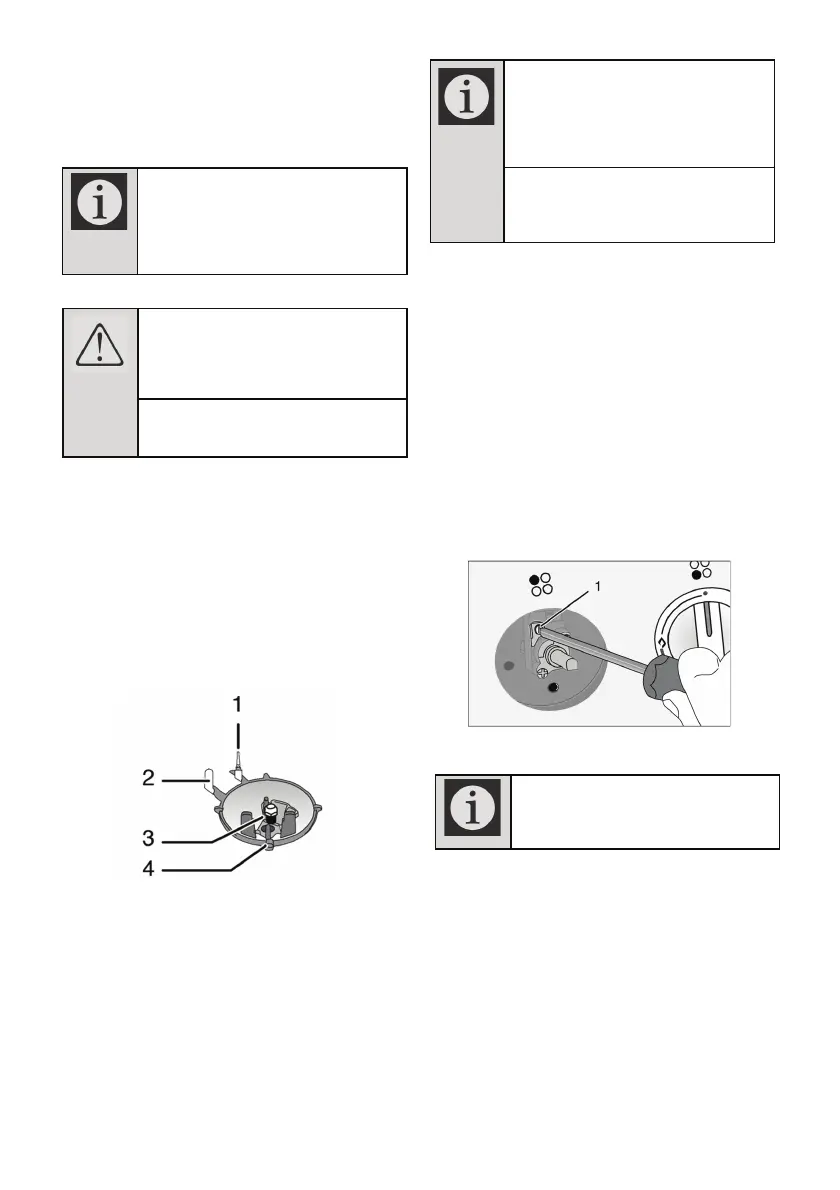 1
2
3
4

1