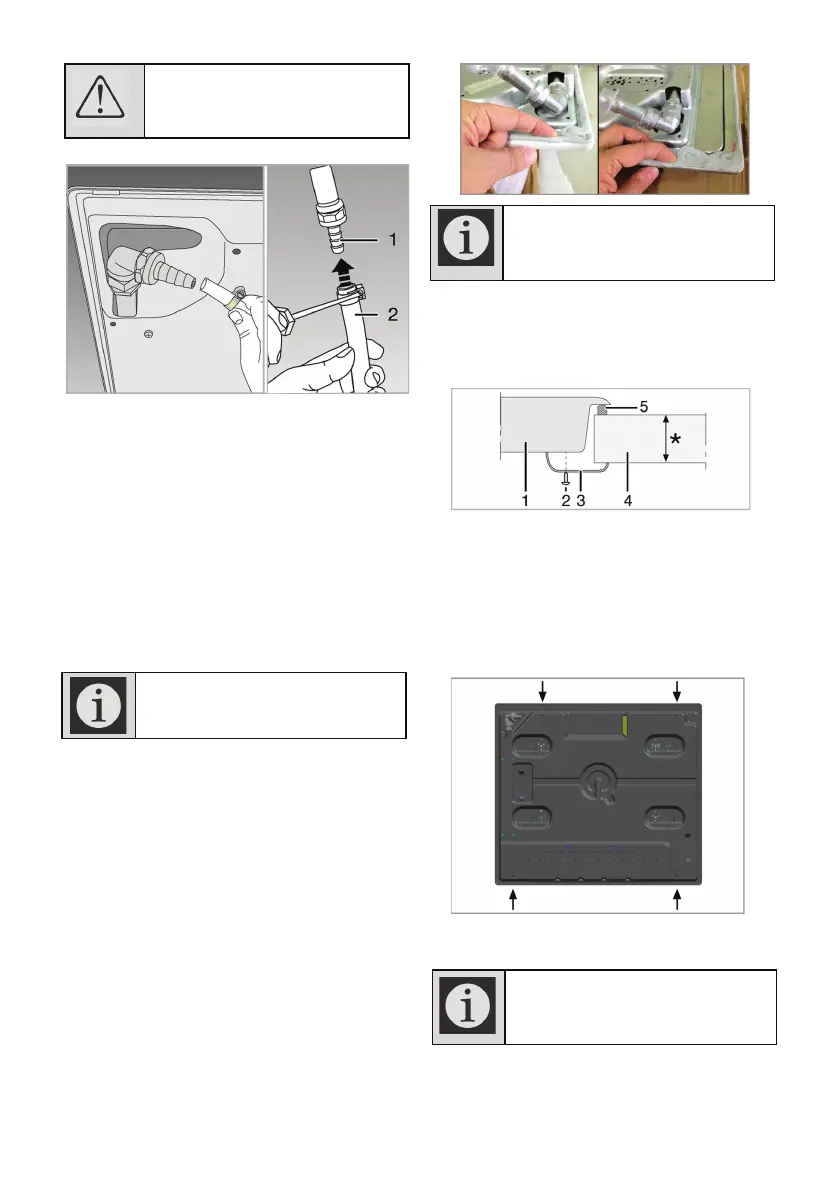 1

2

5

*

1 2 3 4