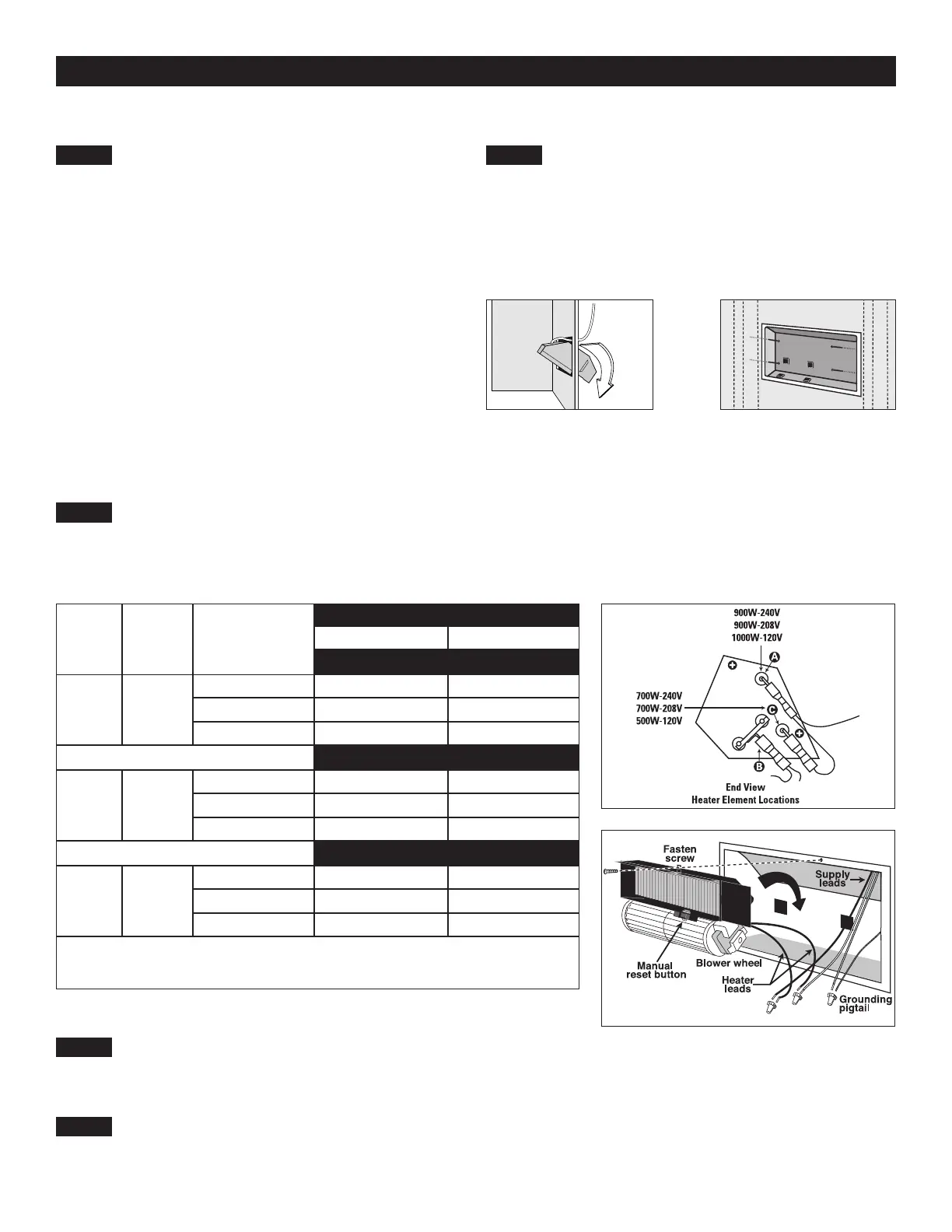 900W-240V
900W-208V
1000W-120V

A

700W-240V
700W-208V
500W-120V

C

B

End View
Heater Element Locations

Fasten screw

Supply leads

Manual reset button

Blower wheel

Heater leads

Grounding pigtail