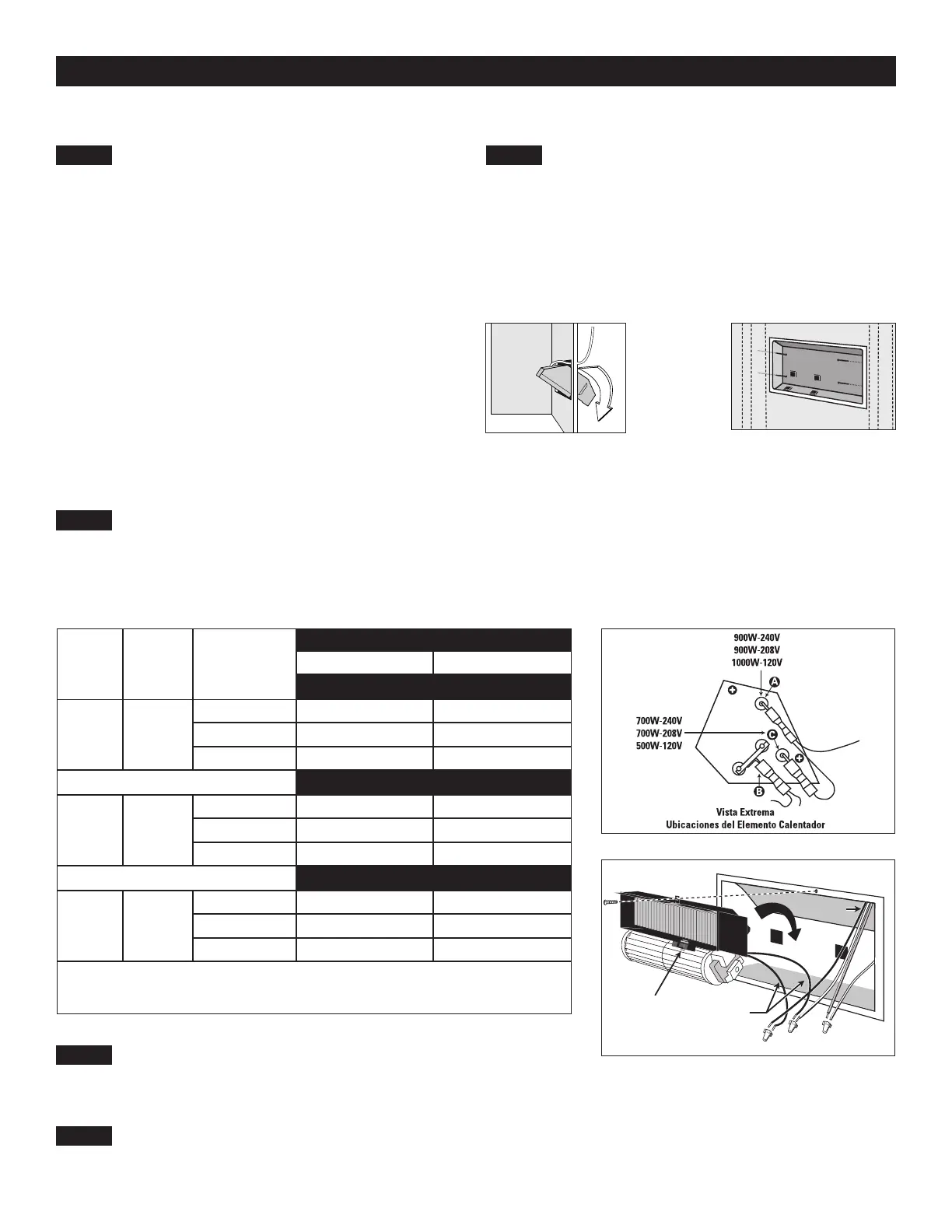 900W-240V
900W-208V
1000W-120V

700W-240V
700W-208V
500W-120V

A

B

C

Vista Extrema
Ubicaciones del Elemento Calentador