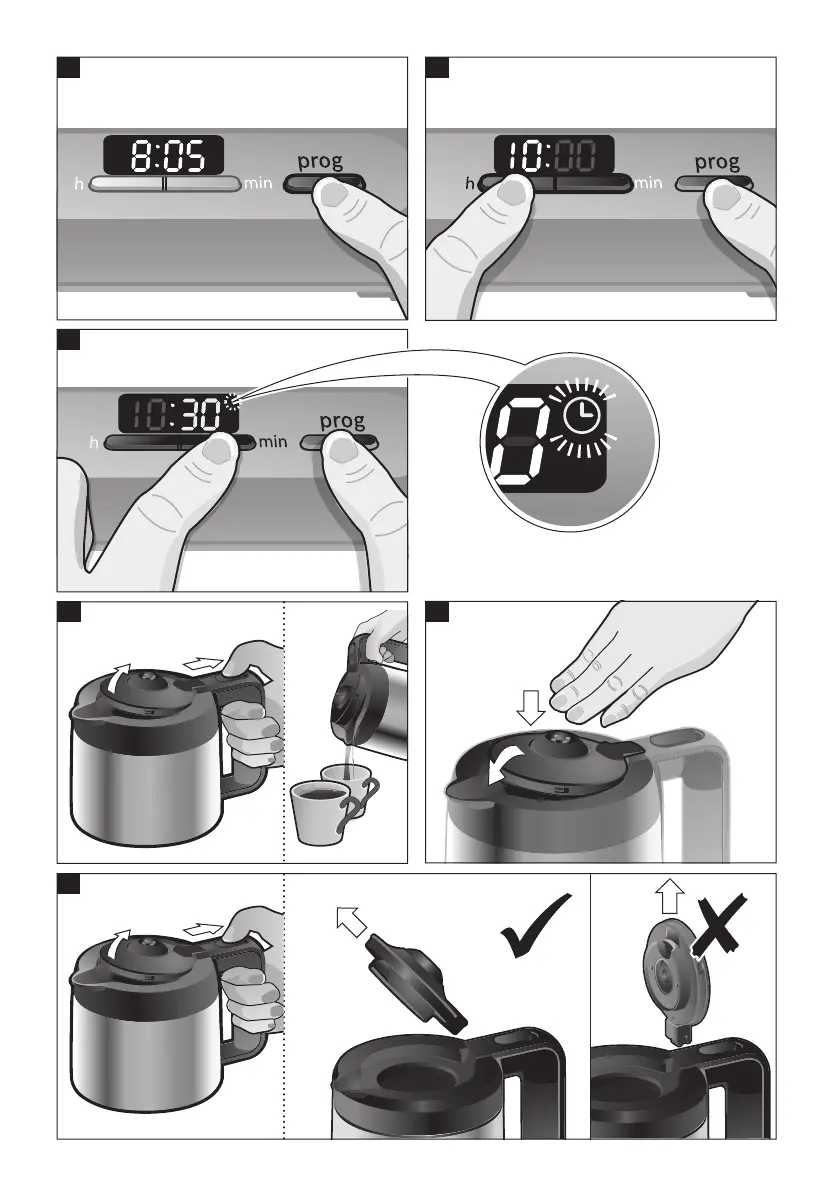 8:05
h
min
prog

10:00
h
min
prog

10:30
h
min
prog