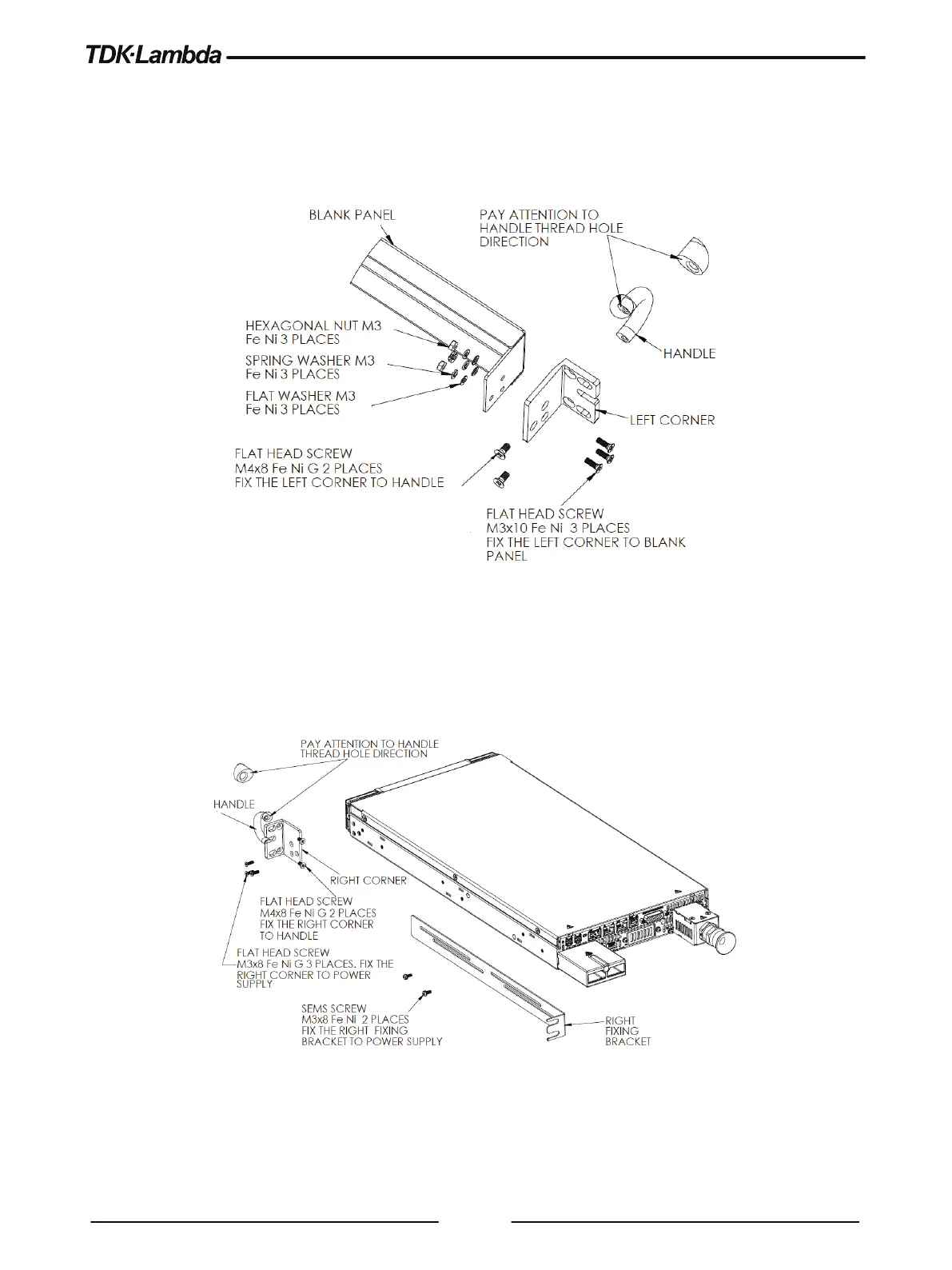 TDK·Lambda

BLANK PANEL

PAY ATTENTION TO HANDLE THREAD HOLE DIRECTION

HEXAGONAL NUT M3 Fe Ni 3 PLACES

SPRING WASHER M3 Fe Ni 3 PLACES

FLAT WASHER M3 Fe Ni 3 PLACES

HANDLE

LEFT CORNER

FLAT HEAD SCREW M4x8 Fe Ni G 2 PLACES FIX THE LEFT CORNER TO HANDLE

FLAT HEAD SCREW M3x10 Fe Ni 3 PLACES FIX THE LEFT CORNER TO BLANK PANEL

PAY ATTENTION TO HANDLE THREAD HOLE DIRECTION

HANDLE

RIGHT CORNER

FLAT HEAD SCREW M4x8 Fe Ni G 2 PLACES FIX THE RIGHT CORNER TO HANDLE

FLAT HEAD SCREW M3x8 Fe Ni G 3 PLACES. FIX THE RIGHT CORNER TO POWER SUPPLY

SEMS SCREW M3x8 Fe Ni 2 PLACES FIX THE RIGHT FIXING BRACKET TO POWER SUPPLY

RIGHT FIXING BRACKET