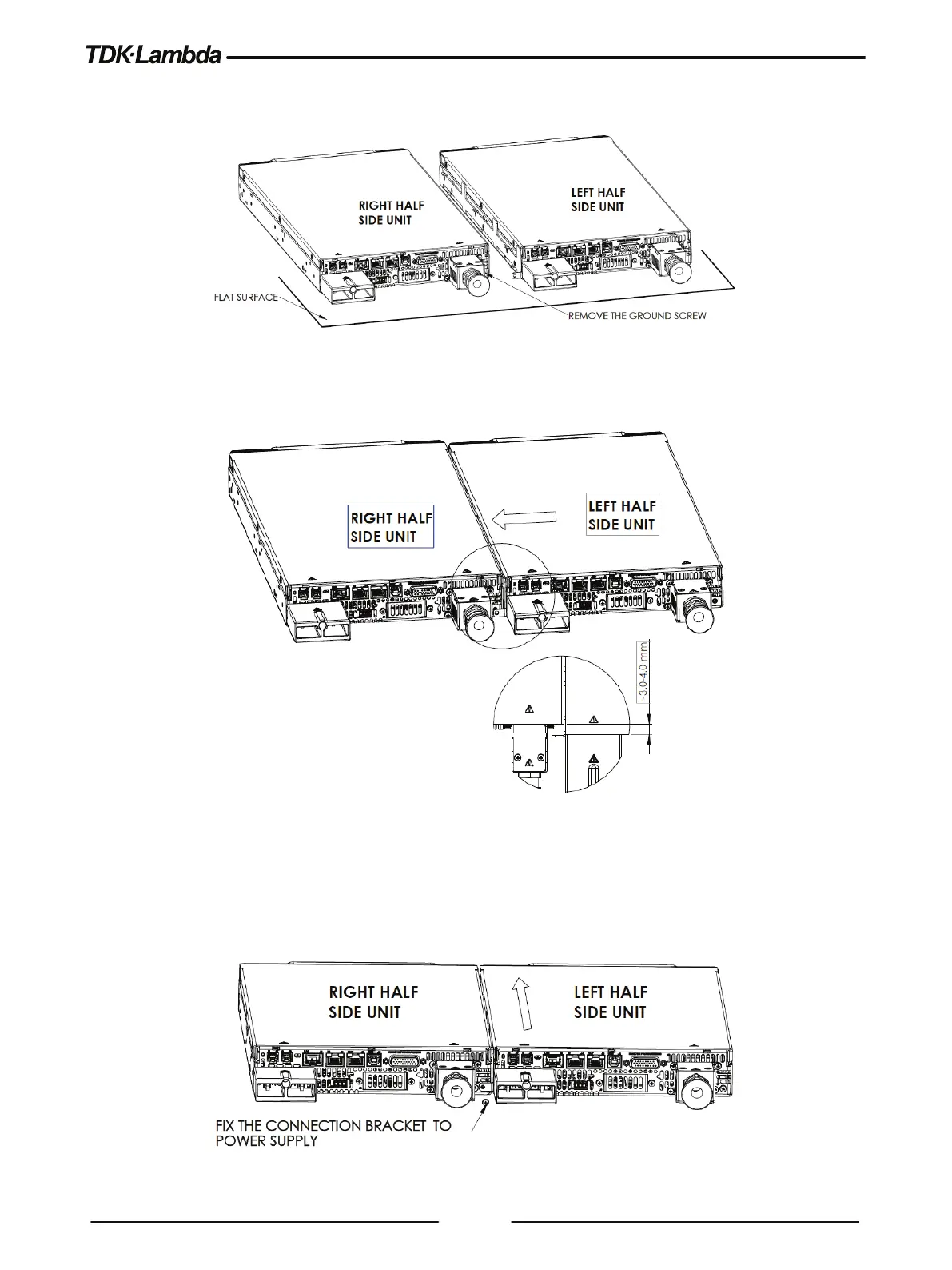 TDK·Lambda

RIGHT HALF SIDE UNIT

LEFT HALF SIDE UNIT

FLAT SURFACE

REMOVE THE GROUND SCREW

RIGHT HALF SIDE UNIT

LEFT HALF SIDE UNIT

~3.0-4.0 mm

RIGHT HALF SIDE UNIT

LEFT HALF SIDE UNIT

FIX THE CONNECTION BRACKET TO POWER SUPPLY