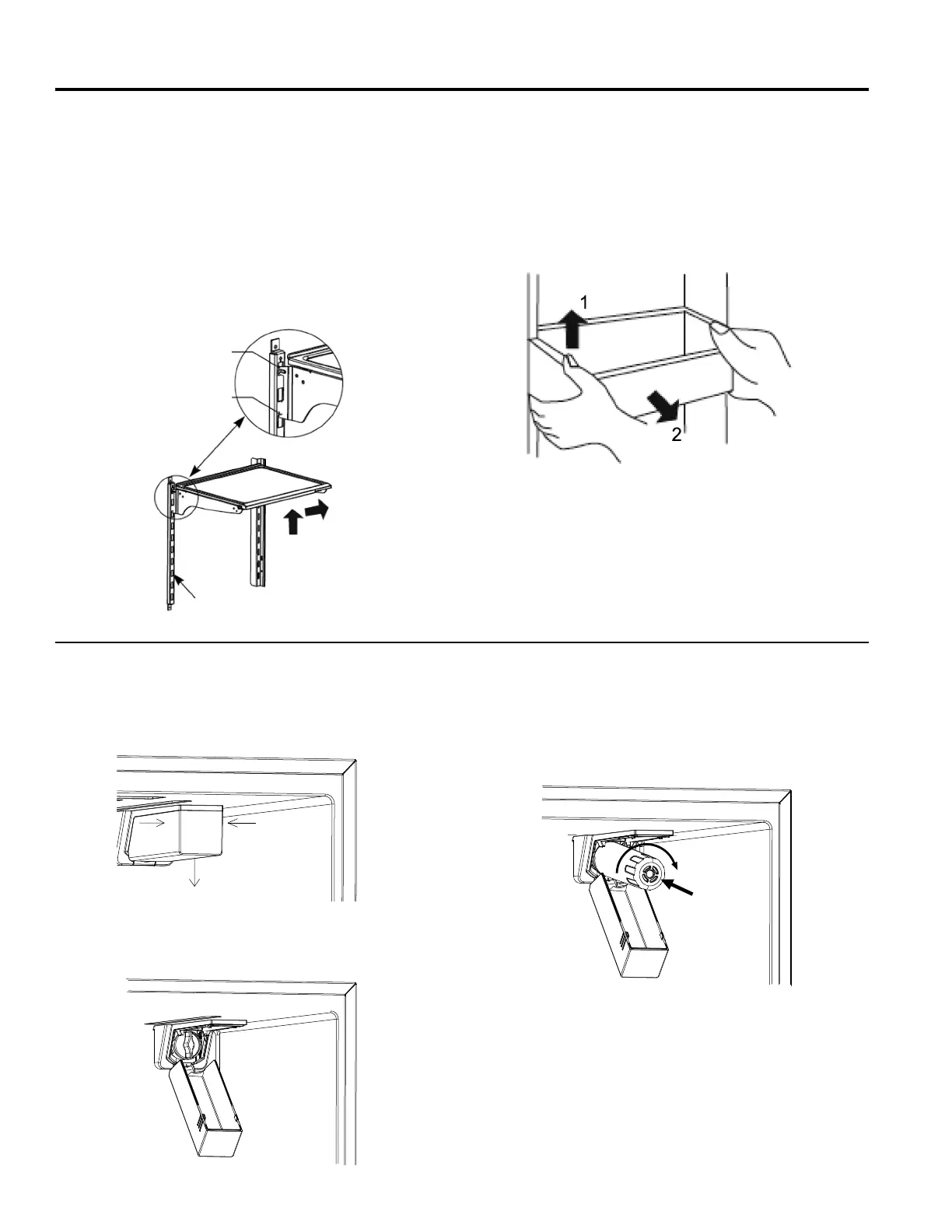 1

2