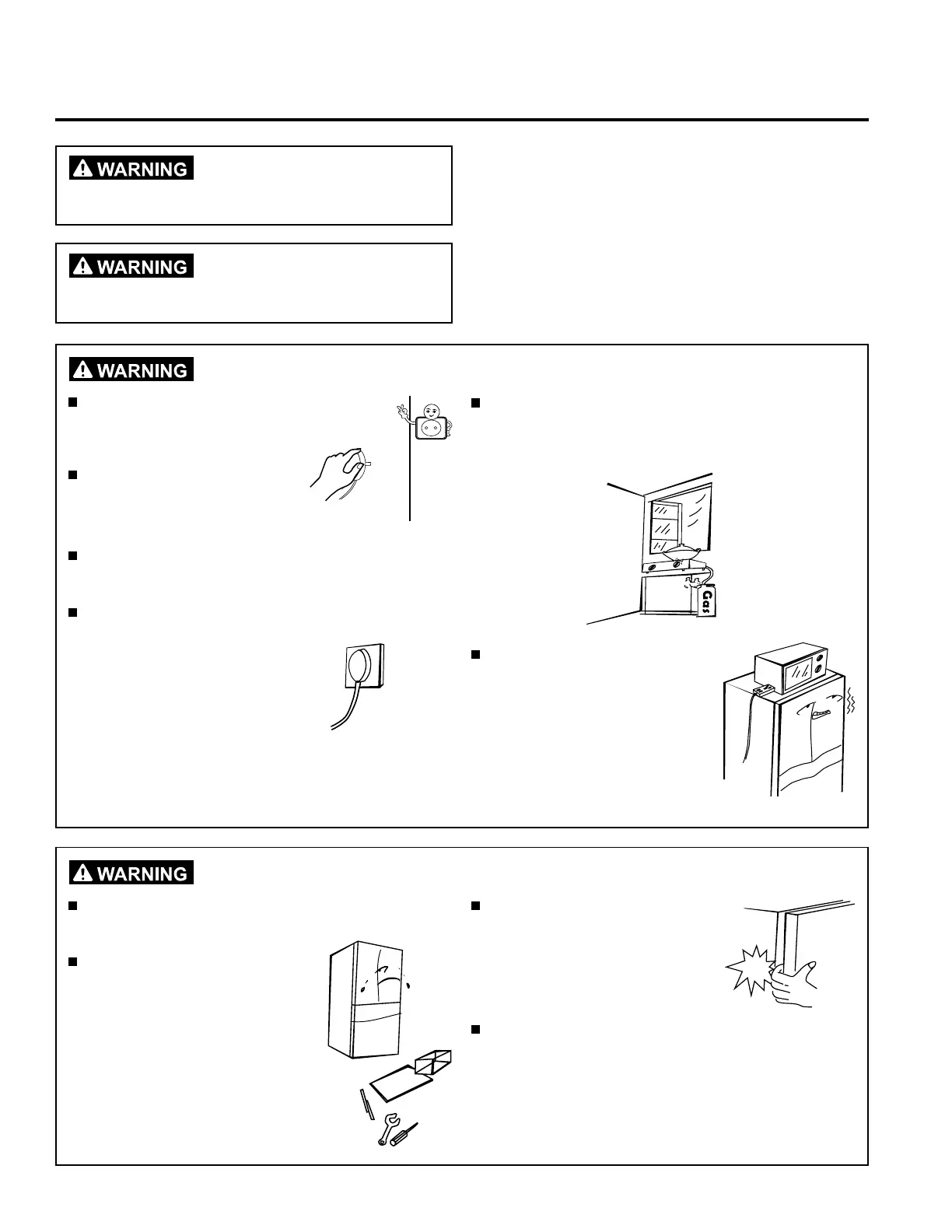 WARNING

WARNING

WARNING

Gas

WARNING