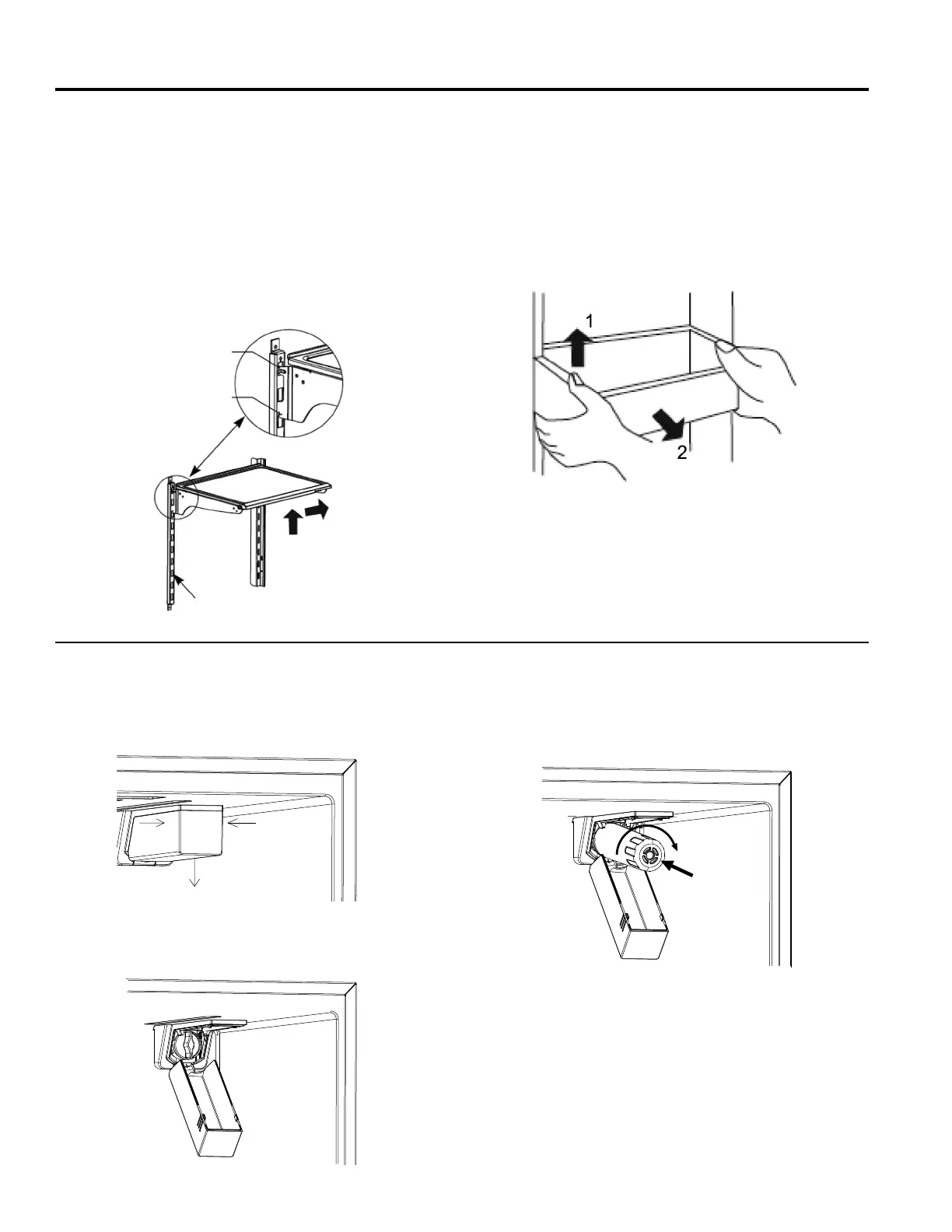 1

2