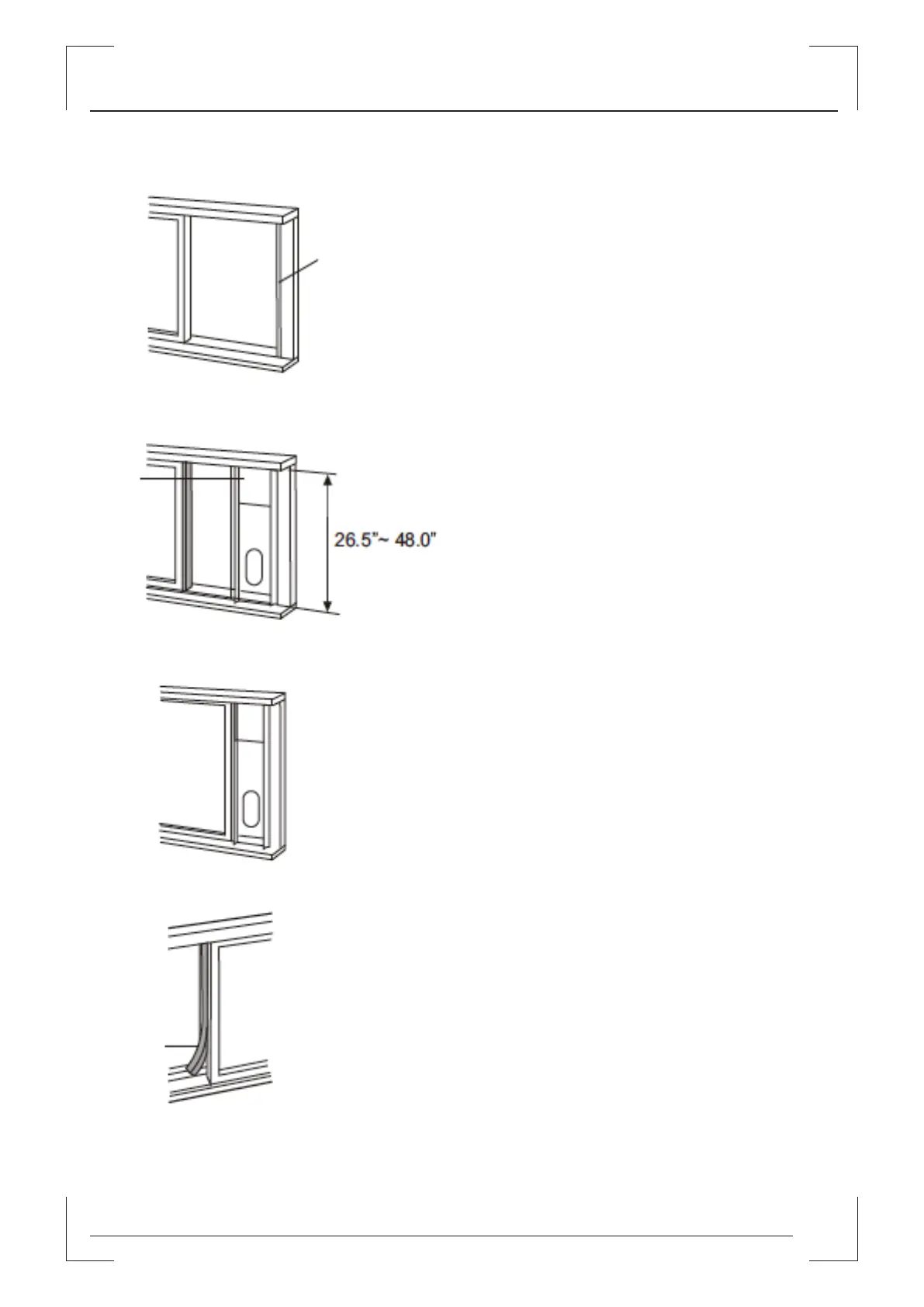 26.5"~ 48.0"