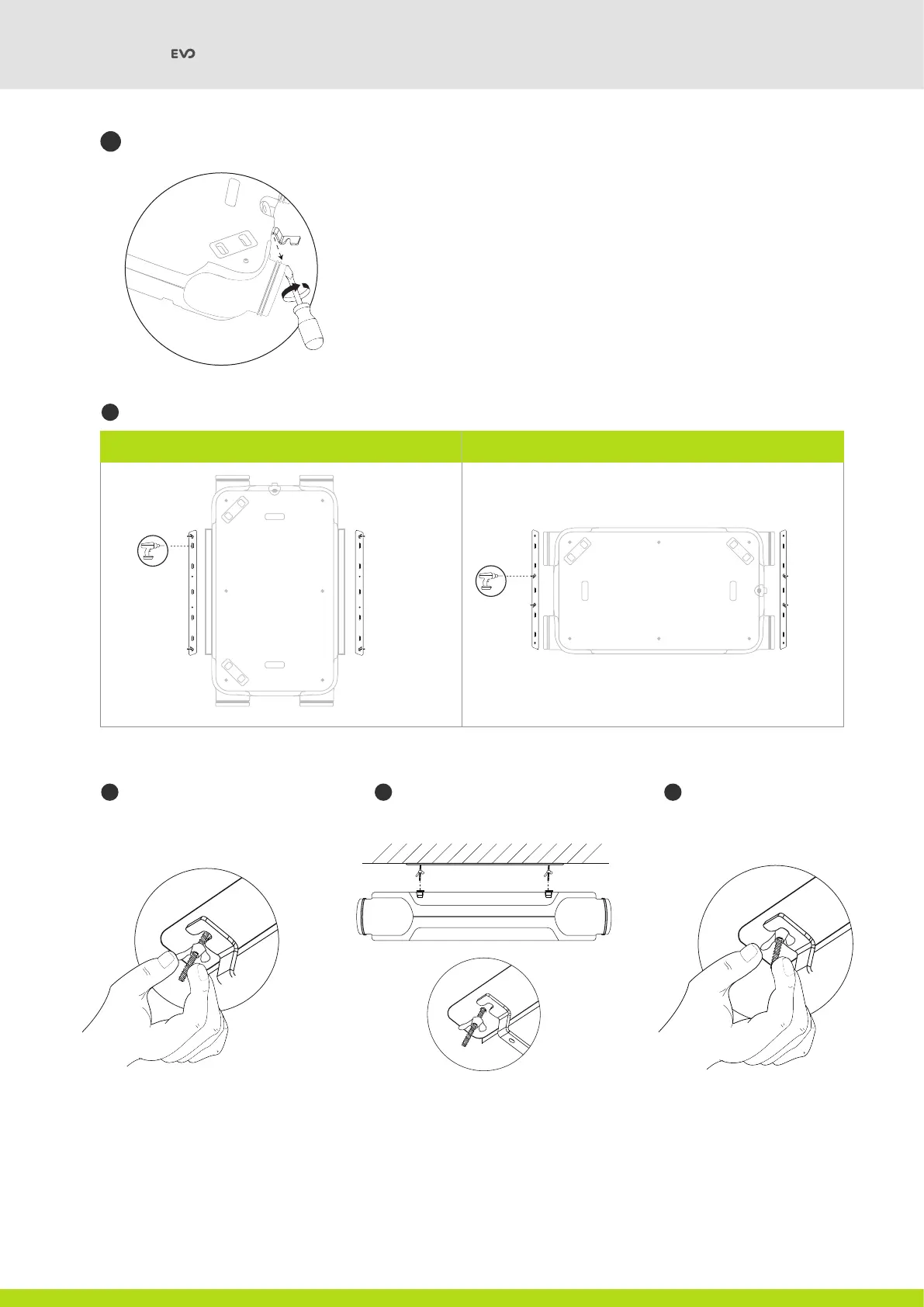 EVO