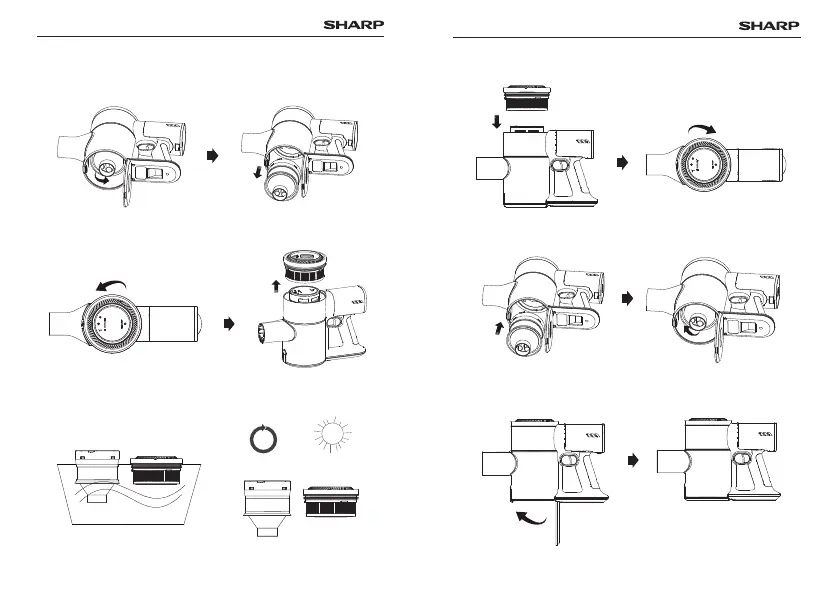 SHARP

SHARP