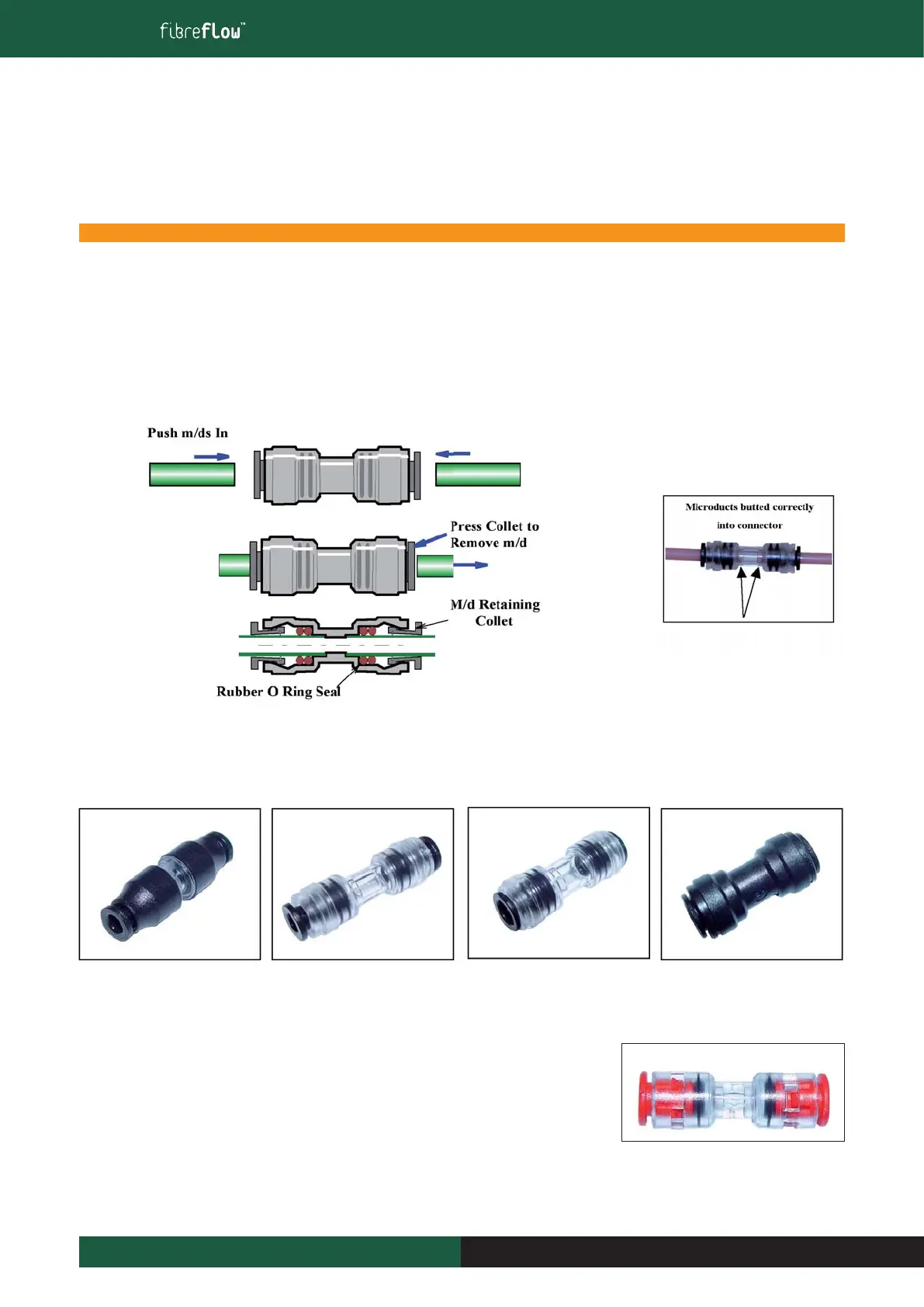 fibreflow™

Push m/ds In

Press Collet to Remove m/d

M/d Retaining Collet

Rubber O Ring Seal

Microducts butted correctly into connector