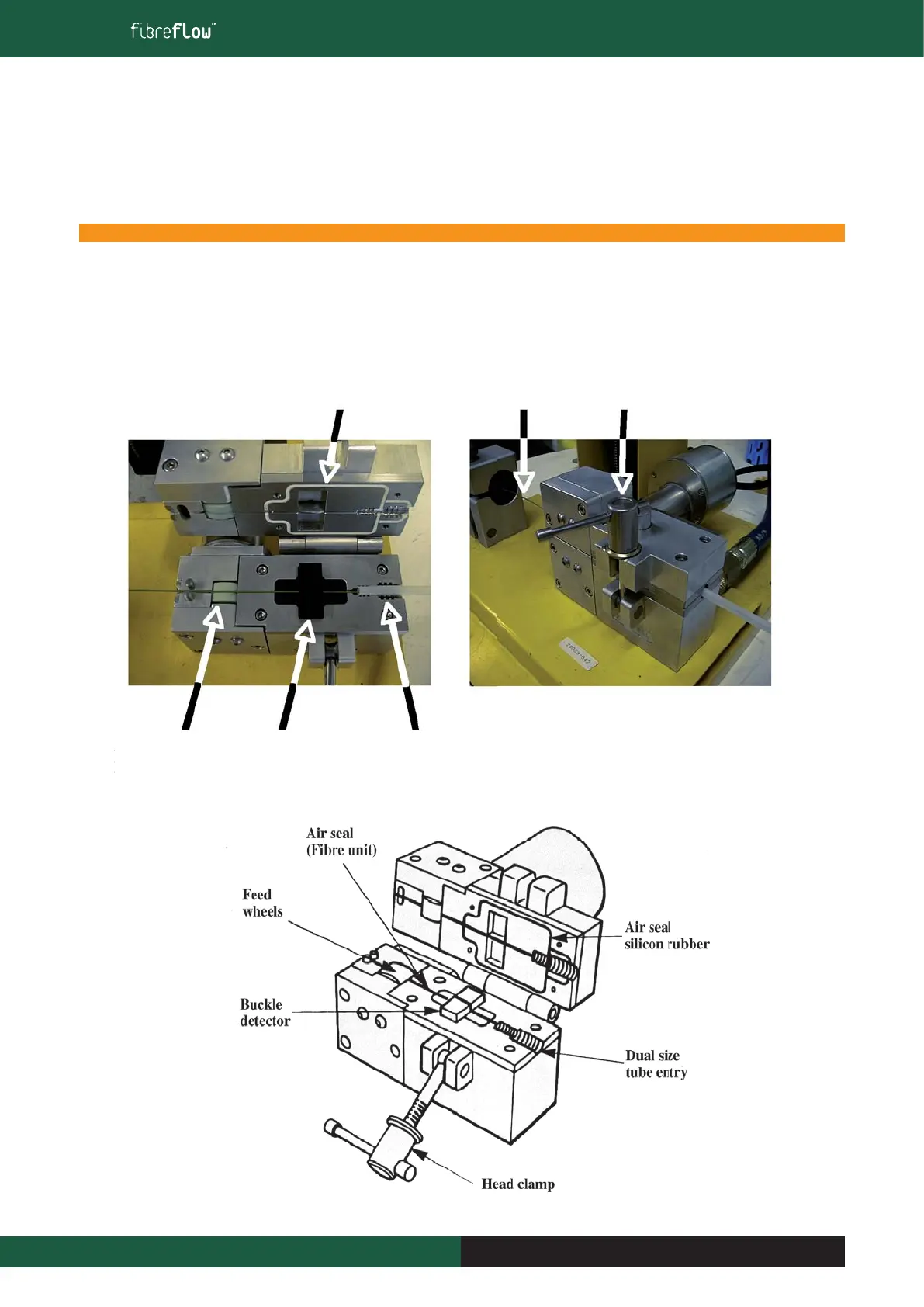 fibreflow™

Air seal
(Fibre unit)

Feed
wheels

Air seal
silicon rubber

Buckle
detector

Dual size
tube entry

Head clamp