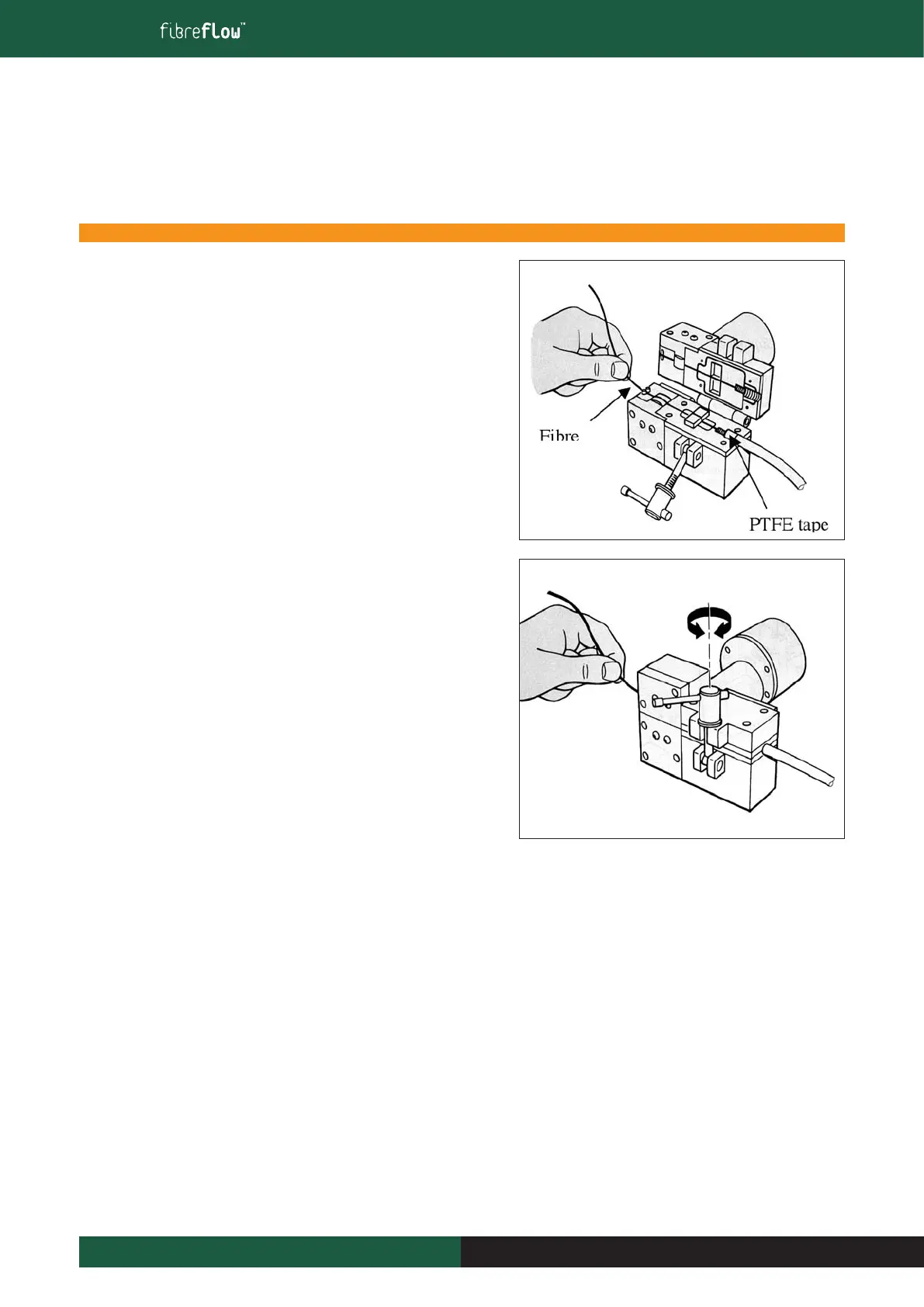 fibreflow™

Fibre

PTFE tape