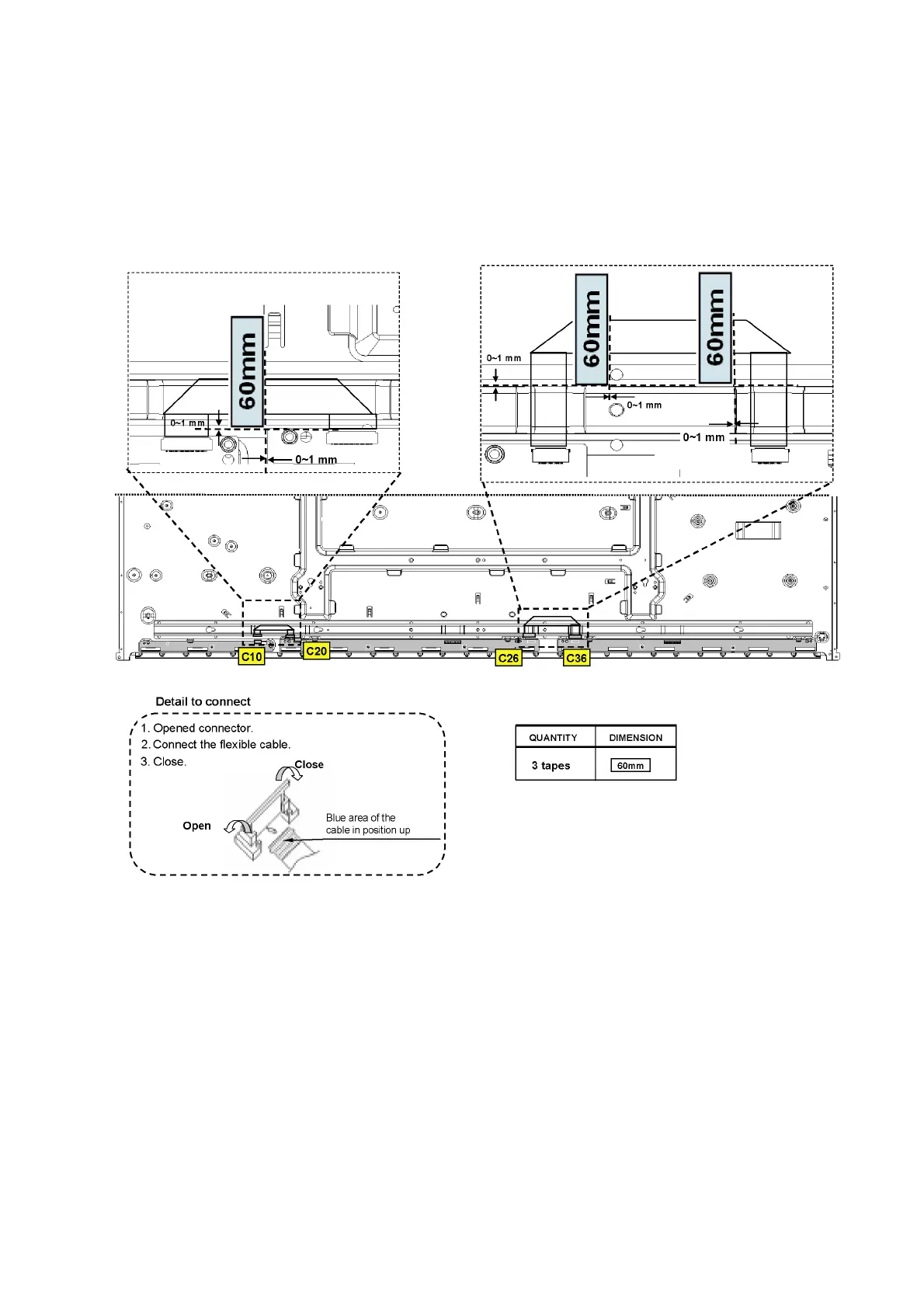 60mm

0~1 mm

0~1 mm

0~1 mm

60mm

60mm

0~1 mm

0~1 mm

C10

C20

C26

C36

Detail to connect

1. Opened connector.
2. Connect the flexible cable.
3. Close.

Close

Open

Blue area of the cable in position up

| QUANTITY | DIMENSION |
|---|---|
| 3 tapes | 60mm |