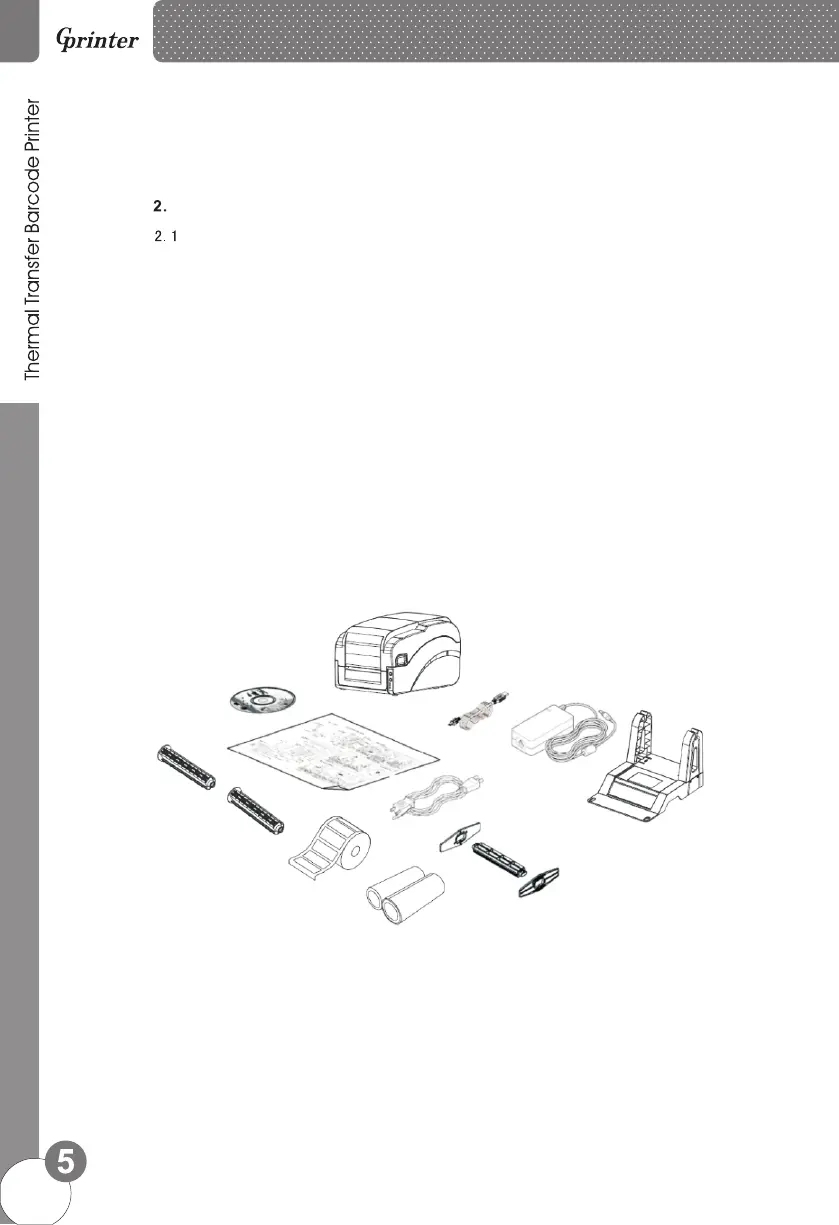 Gprinter

Thermal Transfer Barcode Printer

2.

2. 1

5