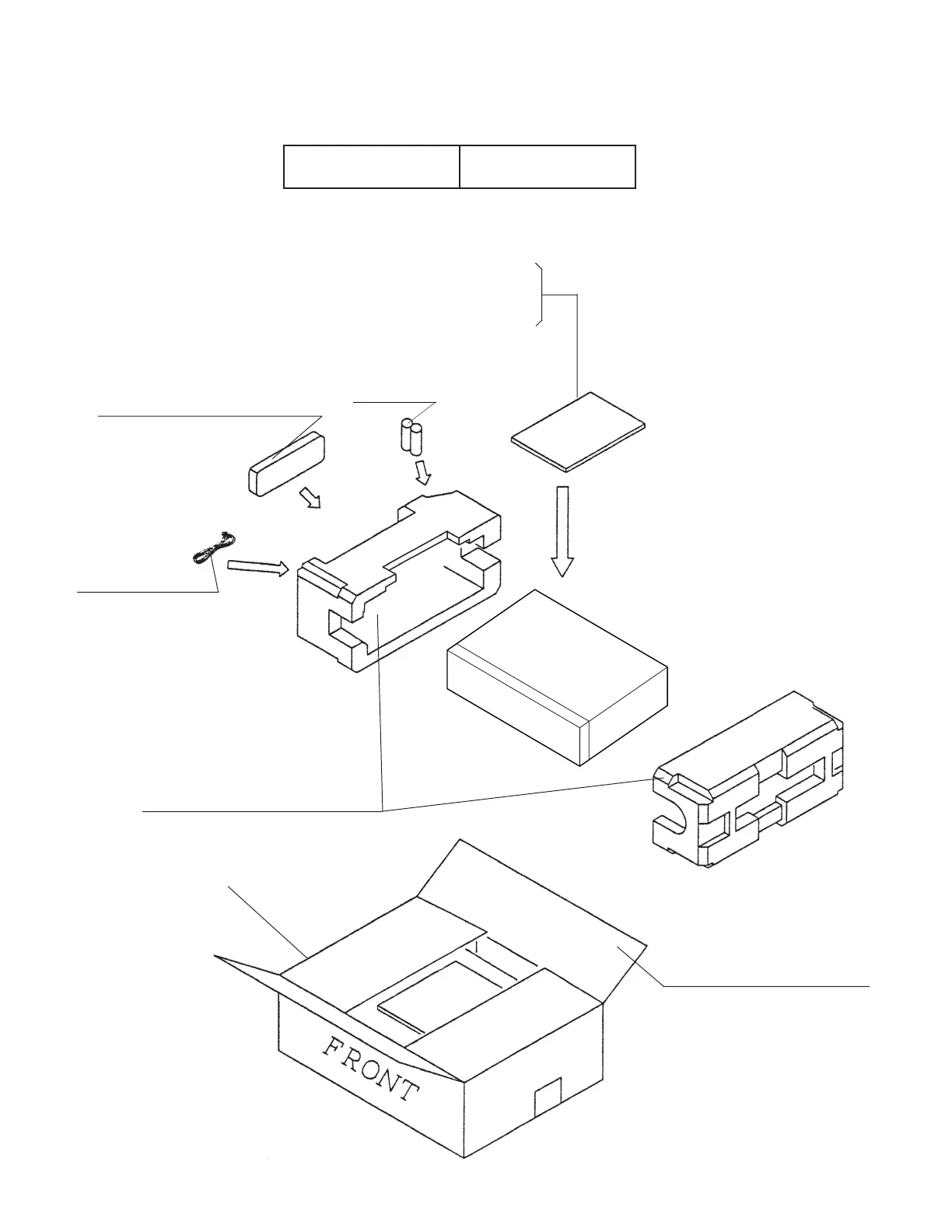 FRONT