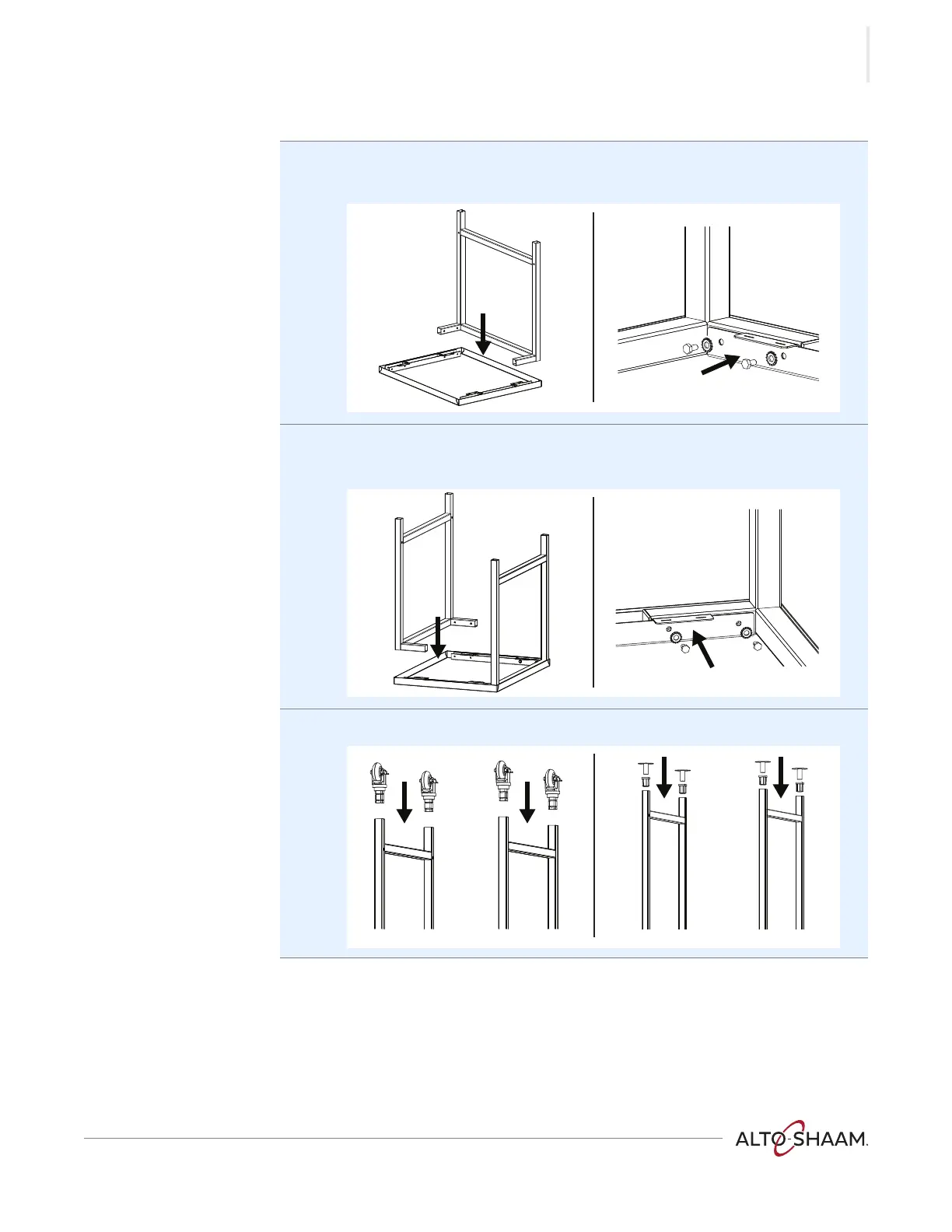 ALTO-SHAAM.