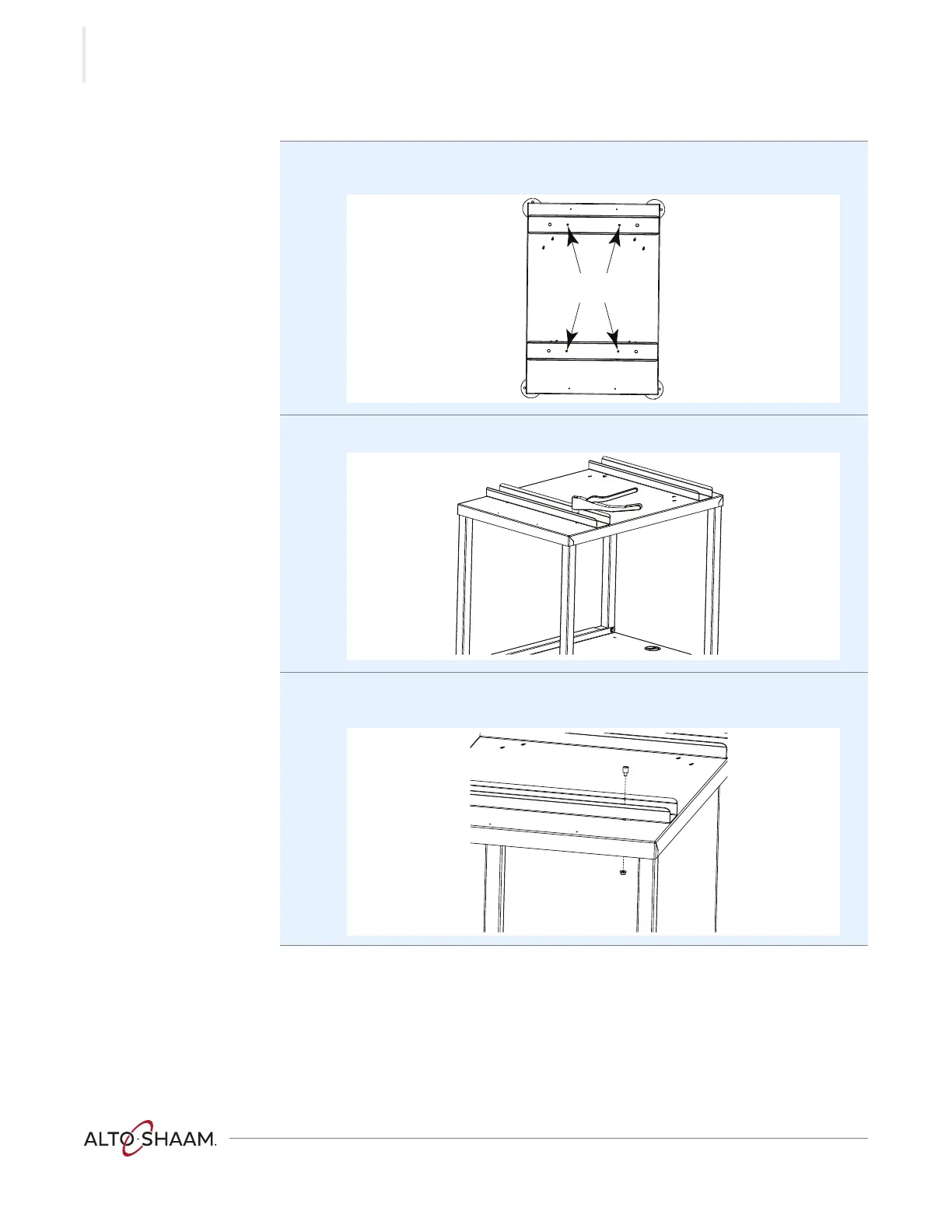 ALTO-SHAAM.