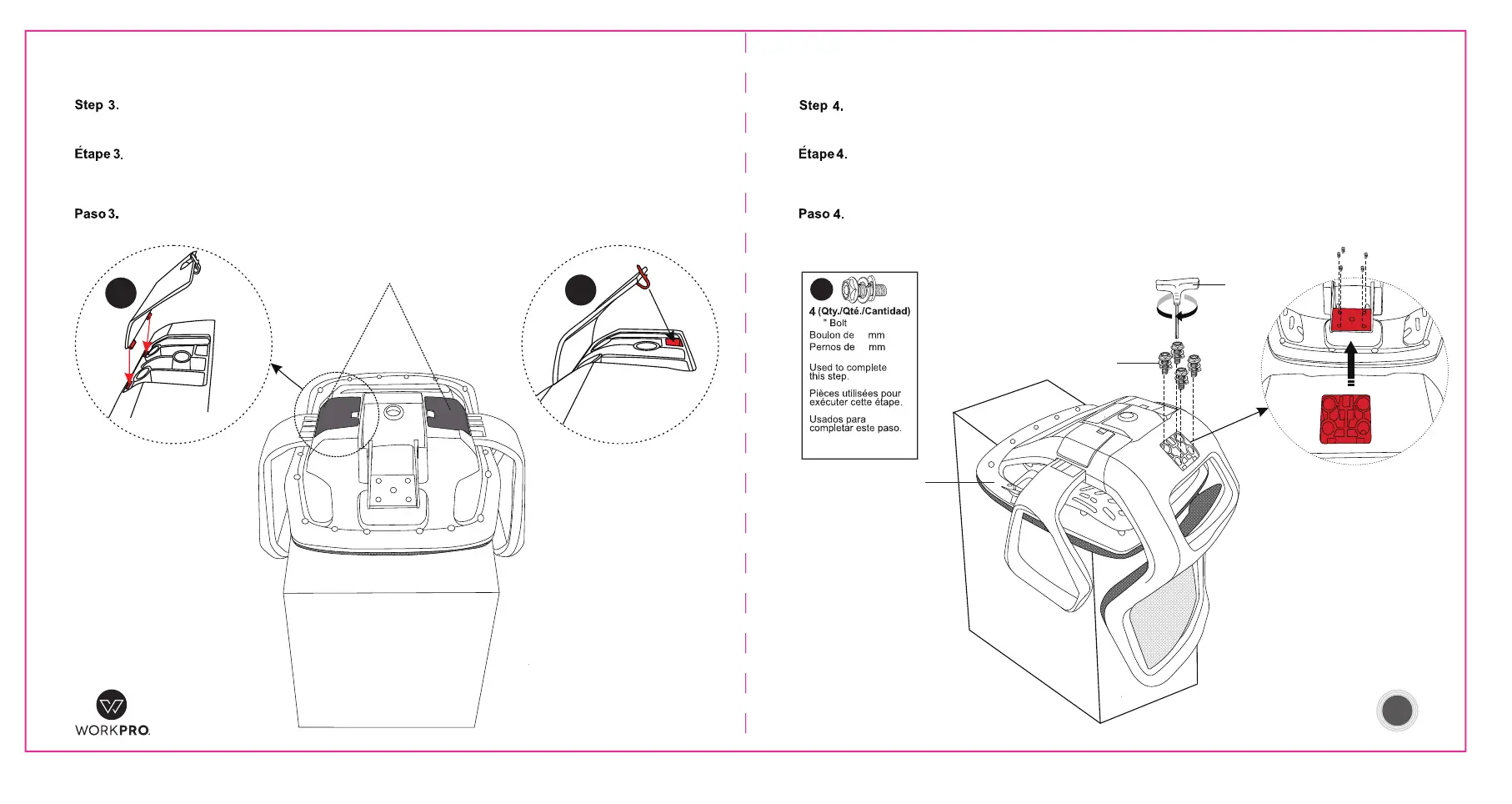 Step 3.

Étape 3.

Paso 3.

WORKPRO.

Step 4.

Étape 4.

Paso 4.

4 (Qty./Qté./Cantidad)
" Bolt
Boulon de mm
Pernos de mm

Used to complete this step.

Pièces utilisées pour exécuter cette étape.

Usados para completar este paso.