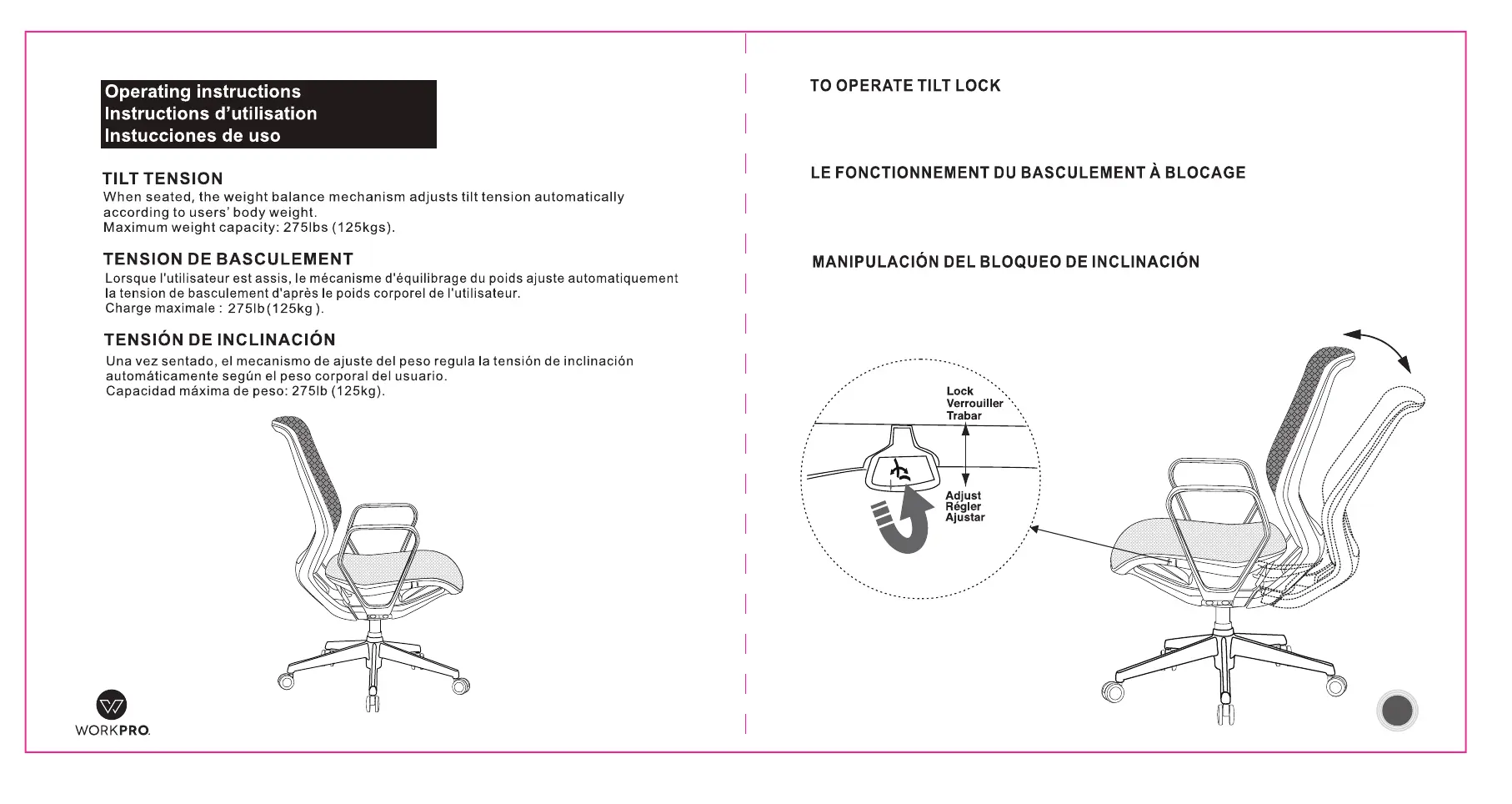 Operating instructions
Instructions d'utilisation
Instucciones de uso

TILT TENSION
When seated, the weight balance mechanism adjusts tilt tension automatically according to users' body weight.
Maximum weight capacity: 275lbs (125kgs).

TENSION DE BASCULEMENT
Lorsque l'utilisateur est assis, le mécanisme d'équilibrage du poids ajuste automatiquement la tension de basculement d'après le poids corporel de l'utilisateur.
Charge maximale : 275lb(125kg ).

TENSIÓN DE INCLINACIÓN
Una vez sentado, el mecanismo de ajuste del peso regula la tensión de inclinación automáticamente según el peso corporal del usuario.
Capacidad máxima de peso: 275lb (125kg).

WORKPRO.

TO OPERATE TILT LOCK

LE FONCTIONNEMENT DU BASCULEMENT À BLOCAGE

MANIPULACIÓN DEL BLOQUEO DE INCLINACIÓN

Lock
Verrouiller
Trabar

Adjust
Régler
Ajustar