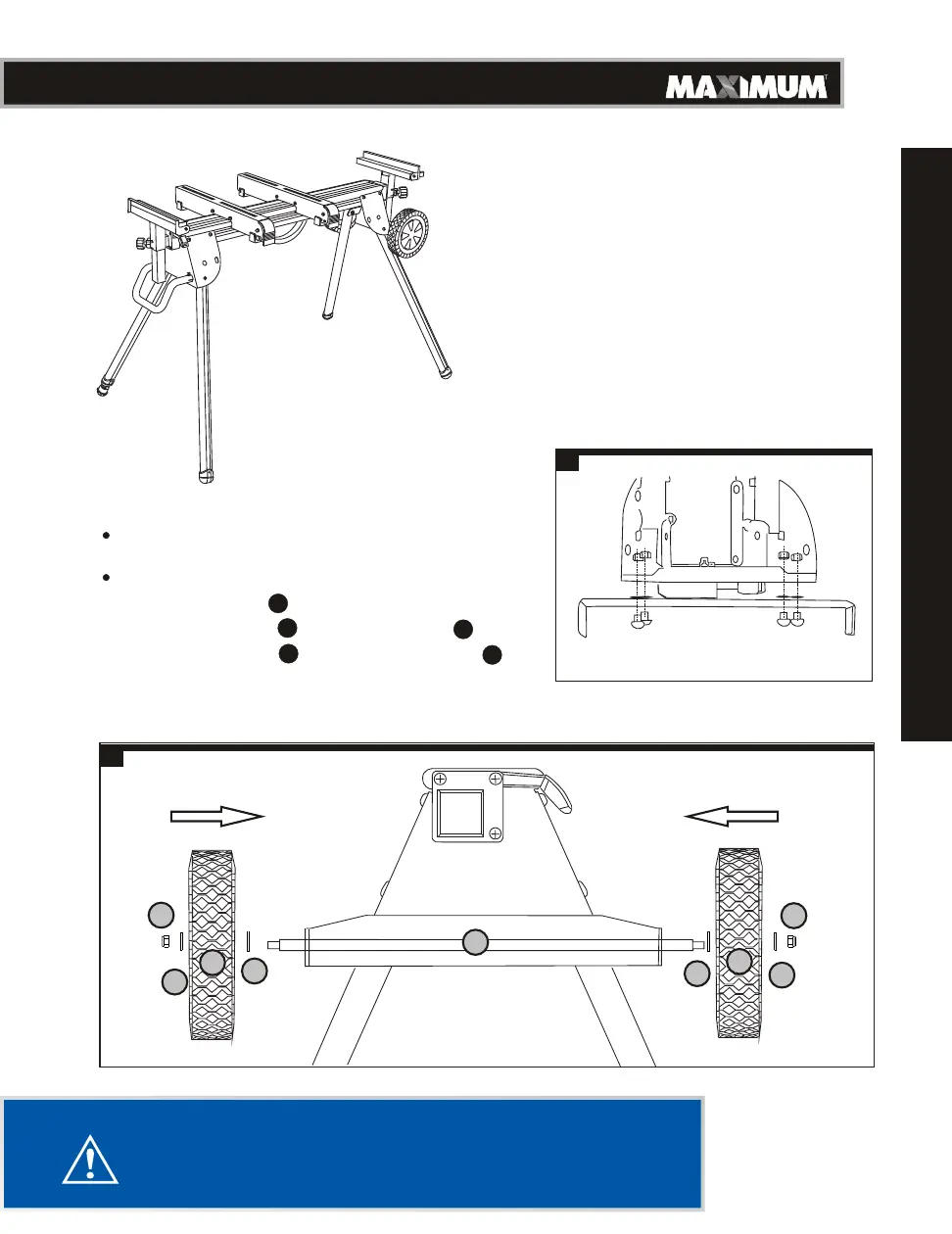 MAXIMUM