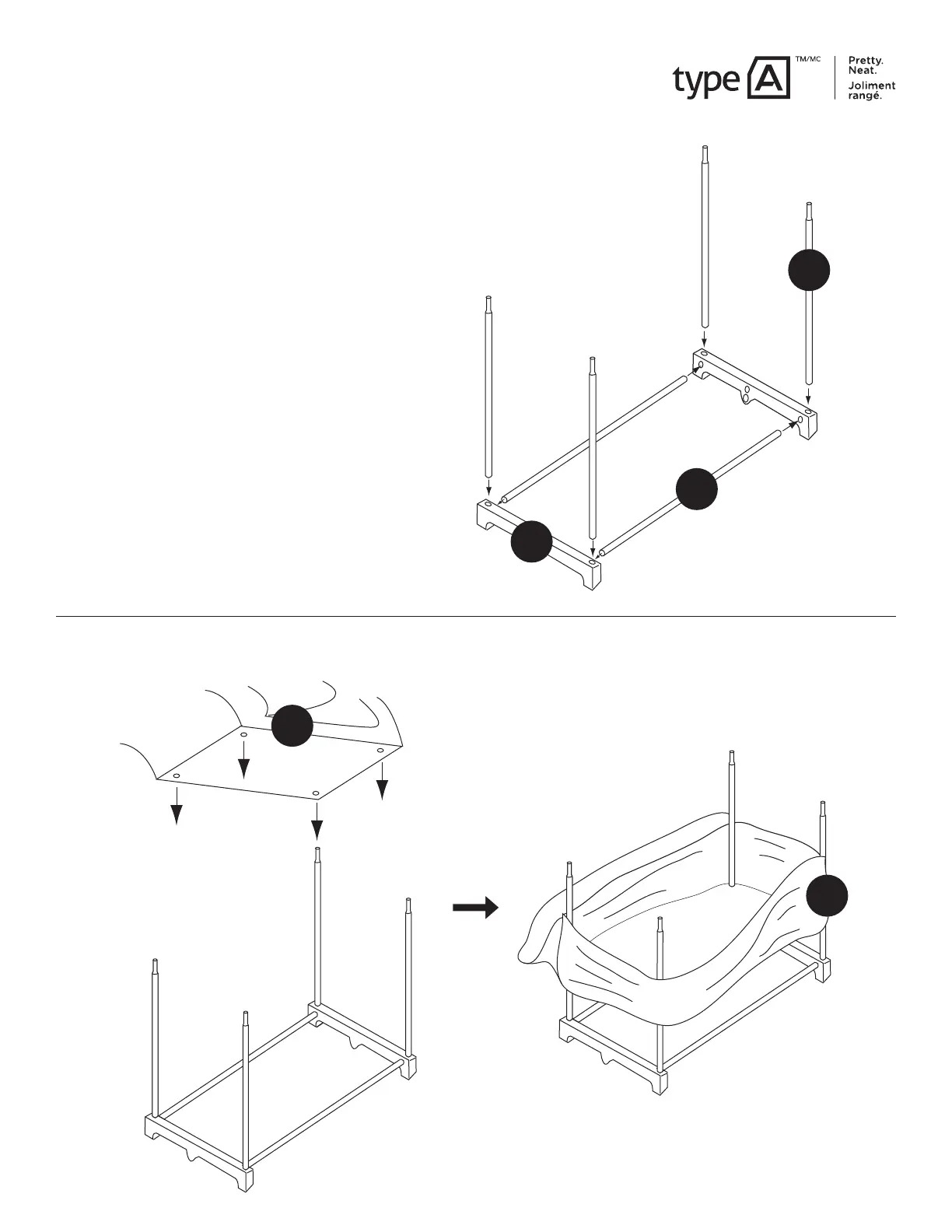 type A TM/MC

Pretty.
Neat.

Joliment
rangé.