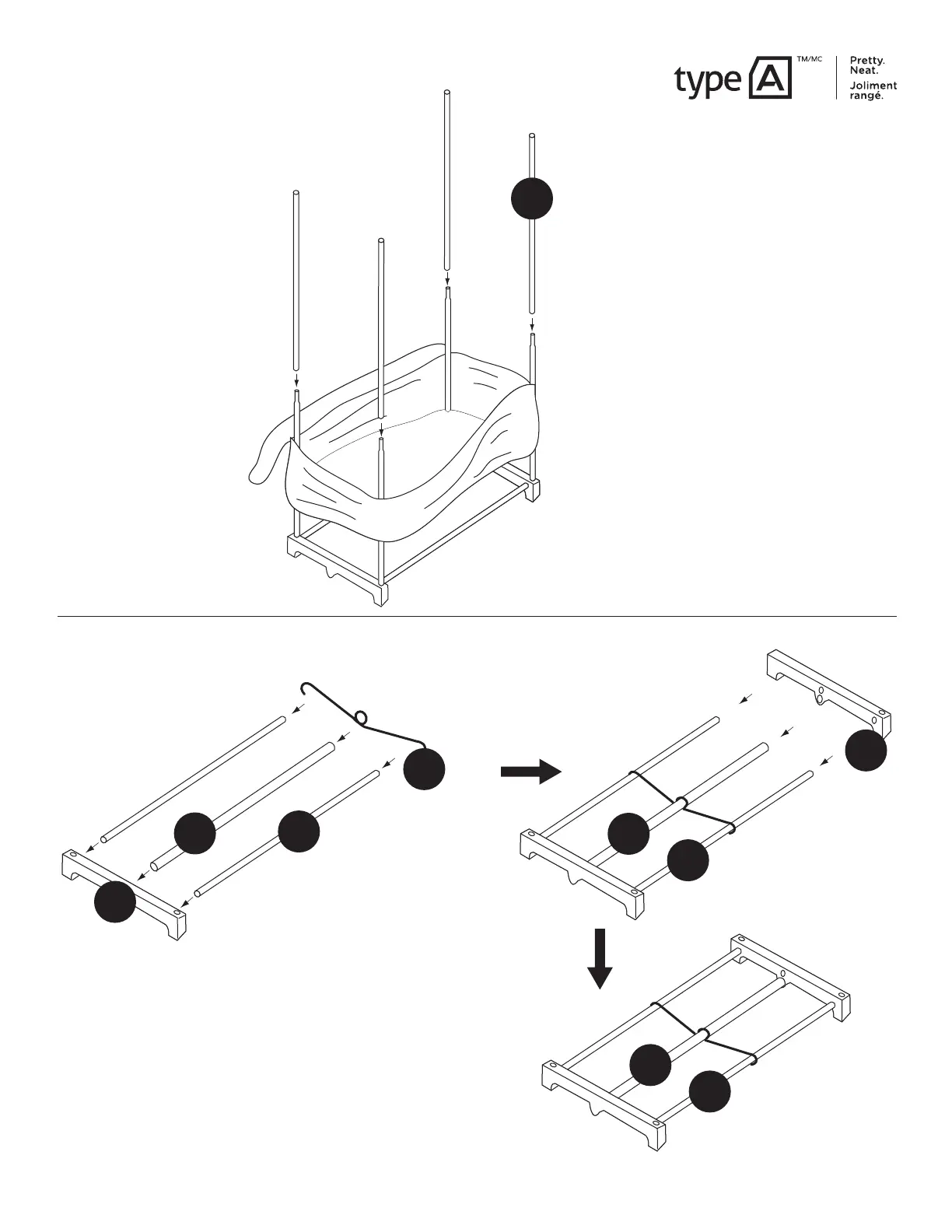 type A TM/MC
Pretty. Neat.
Joliment rangé.