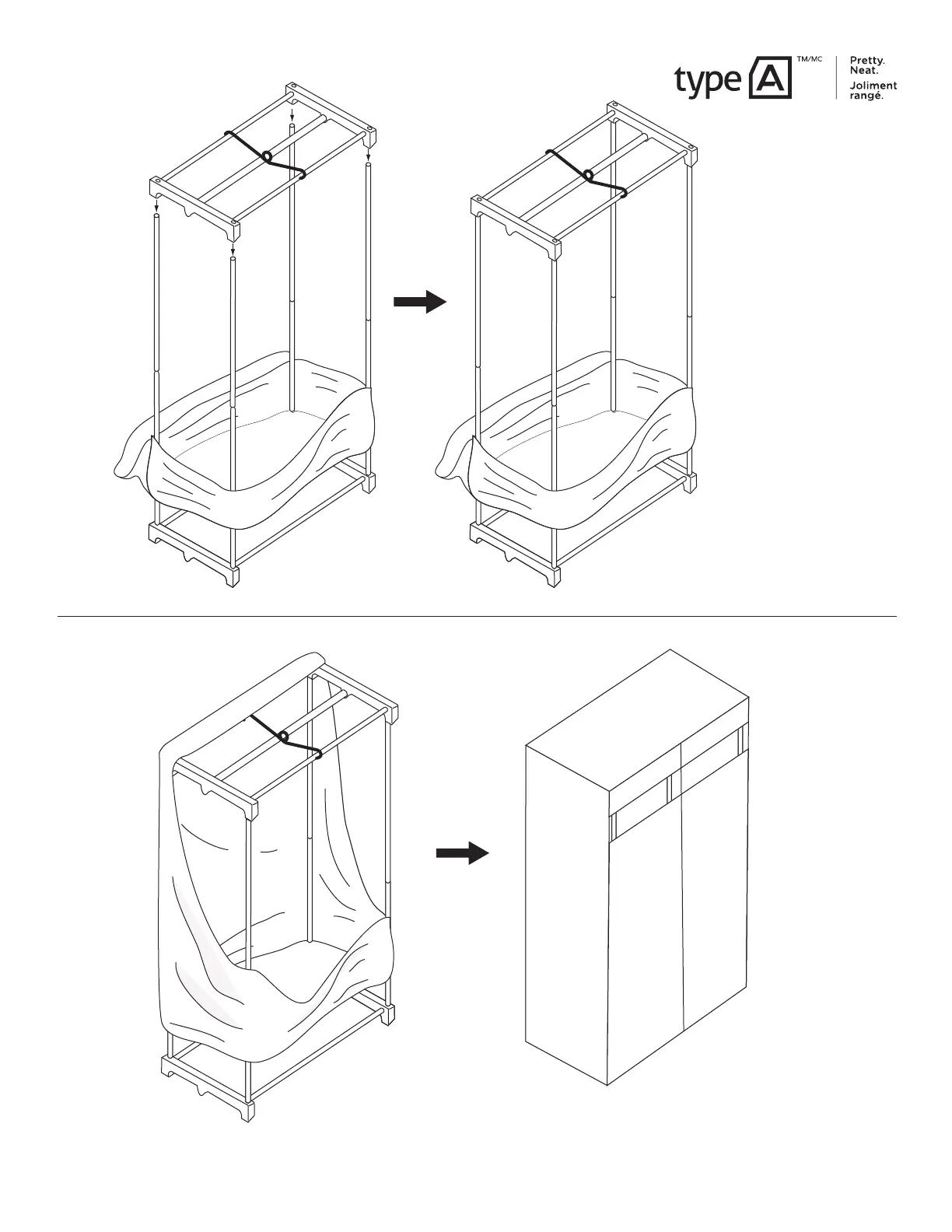 type A TM/MC

Pretty. Neat.

Joliment rangé.