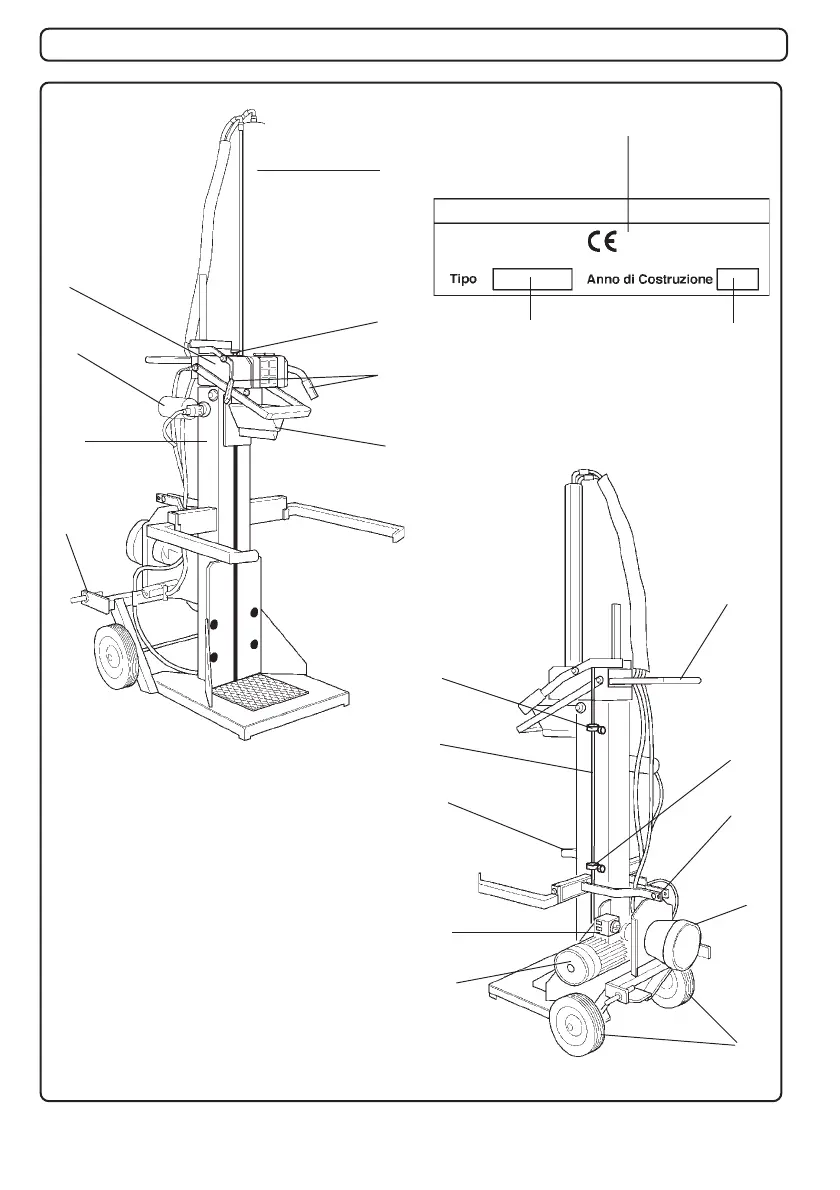 CE

Tipo

Anno di Costruzione