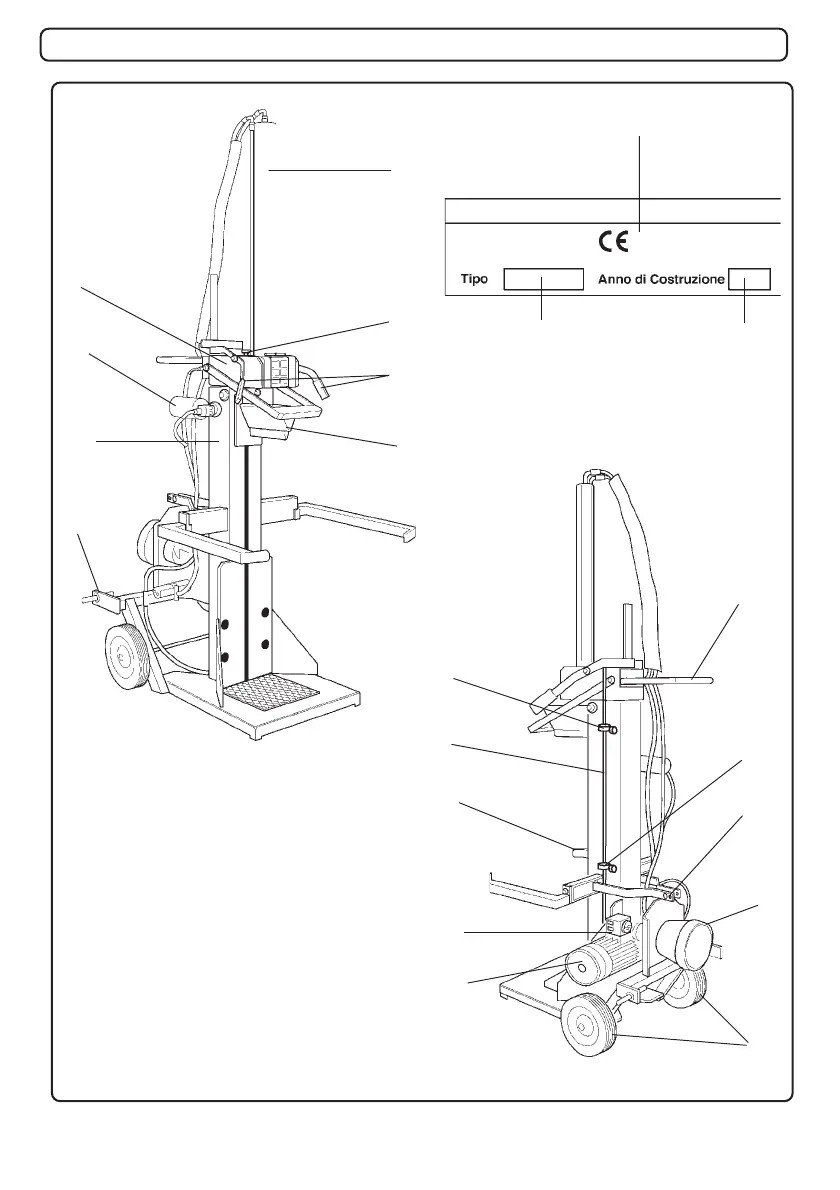 CE

Tipo

Anno di Costruzione