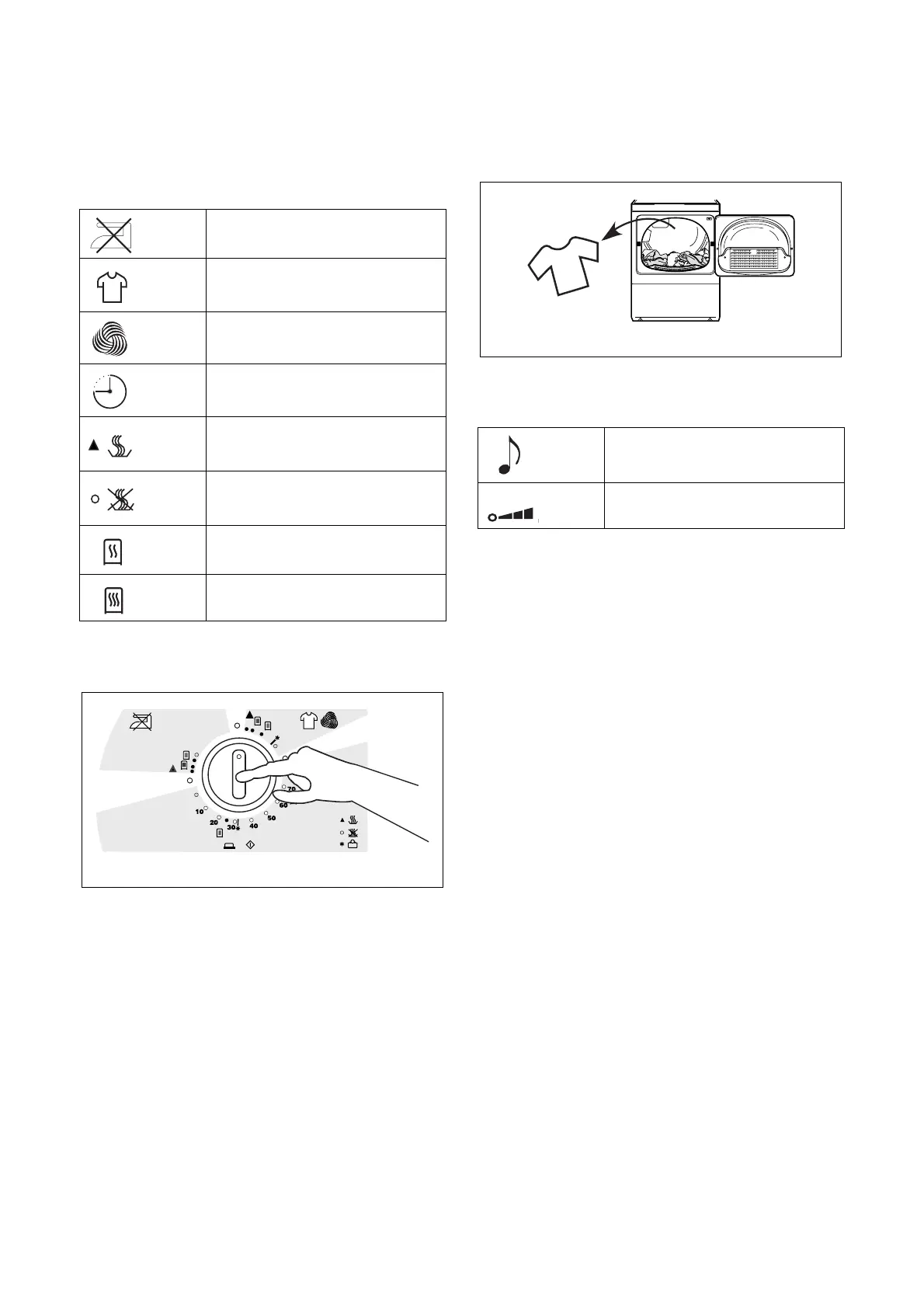 10
20
30
40
50
60
70