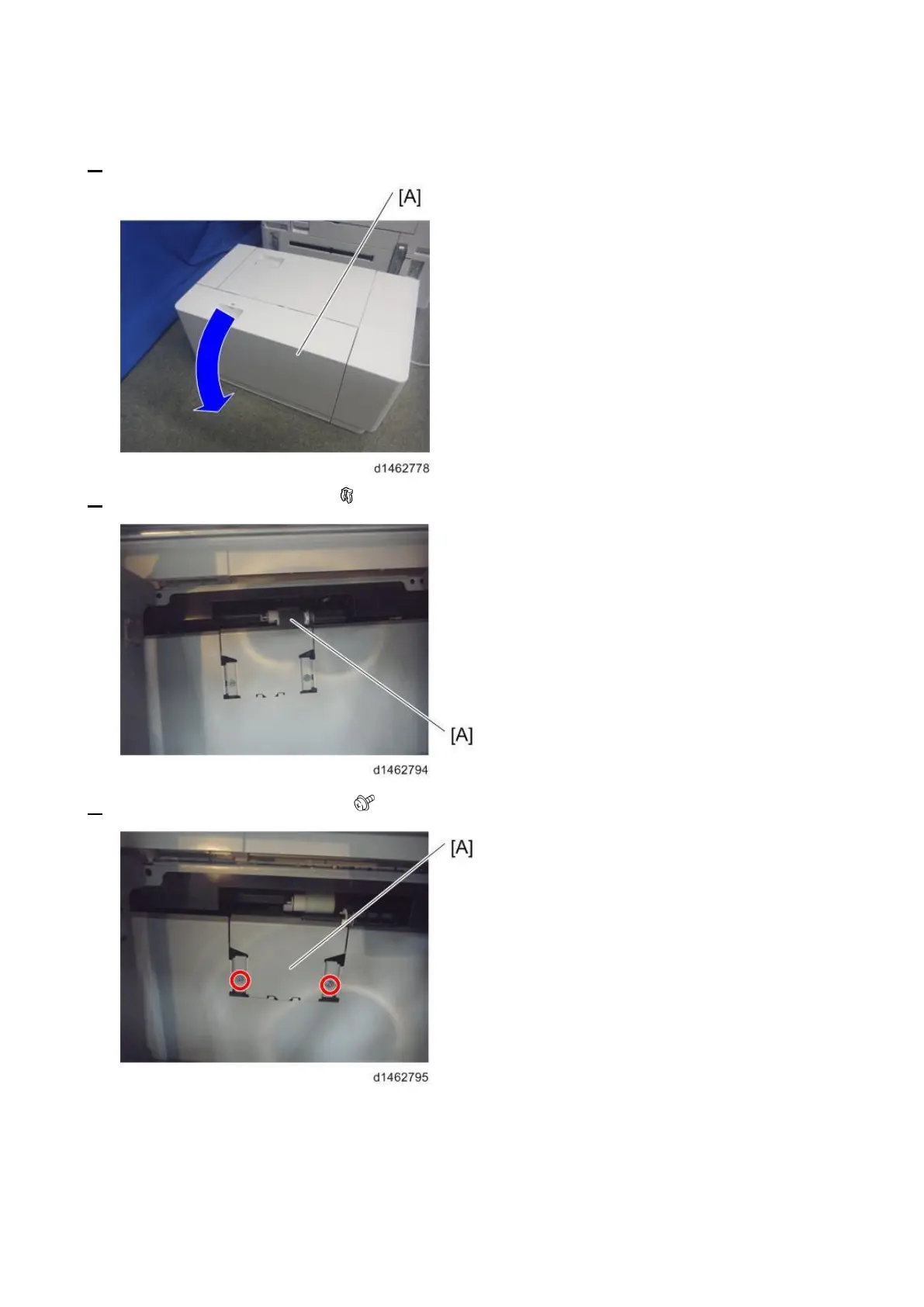 [A]

d1462778

[A]

d1462794

[A]

d1462795