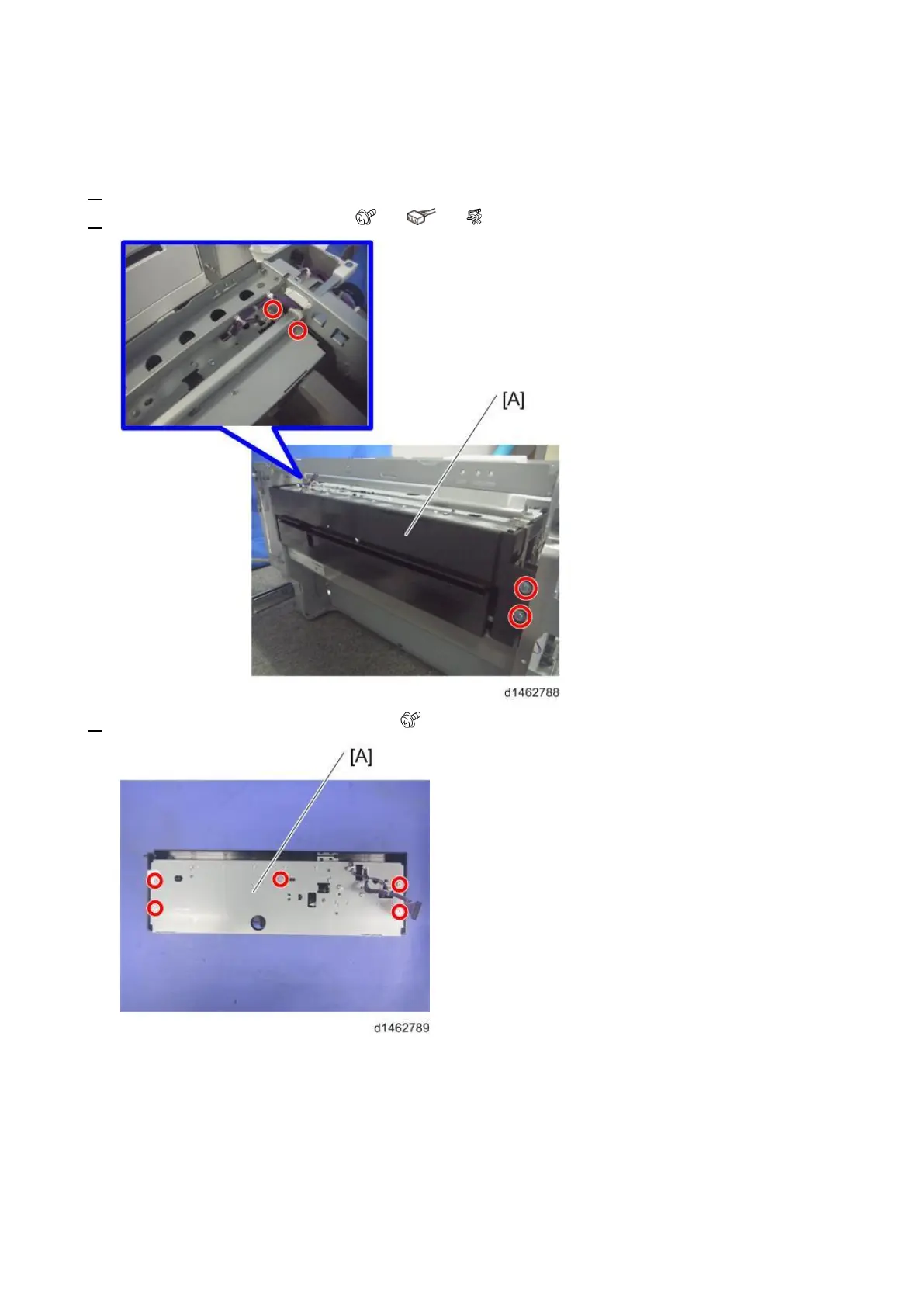 [A]

d1462788

[A]

d1462789